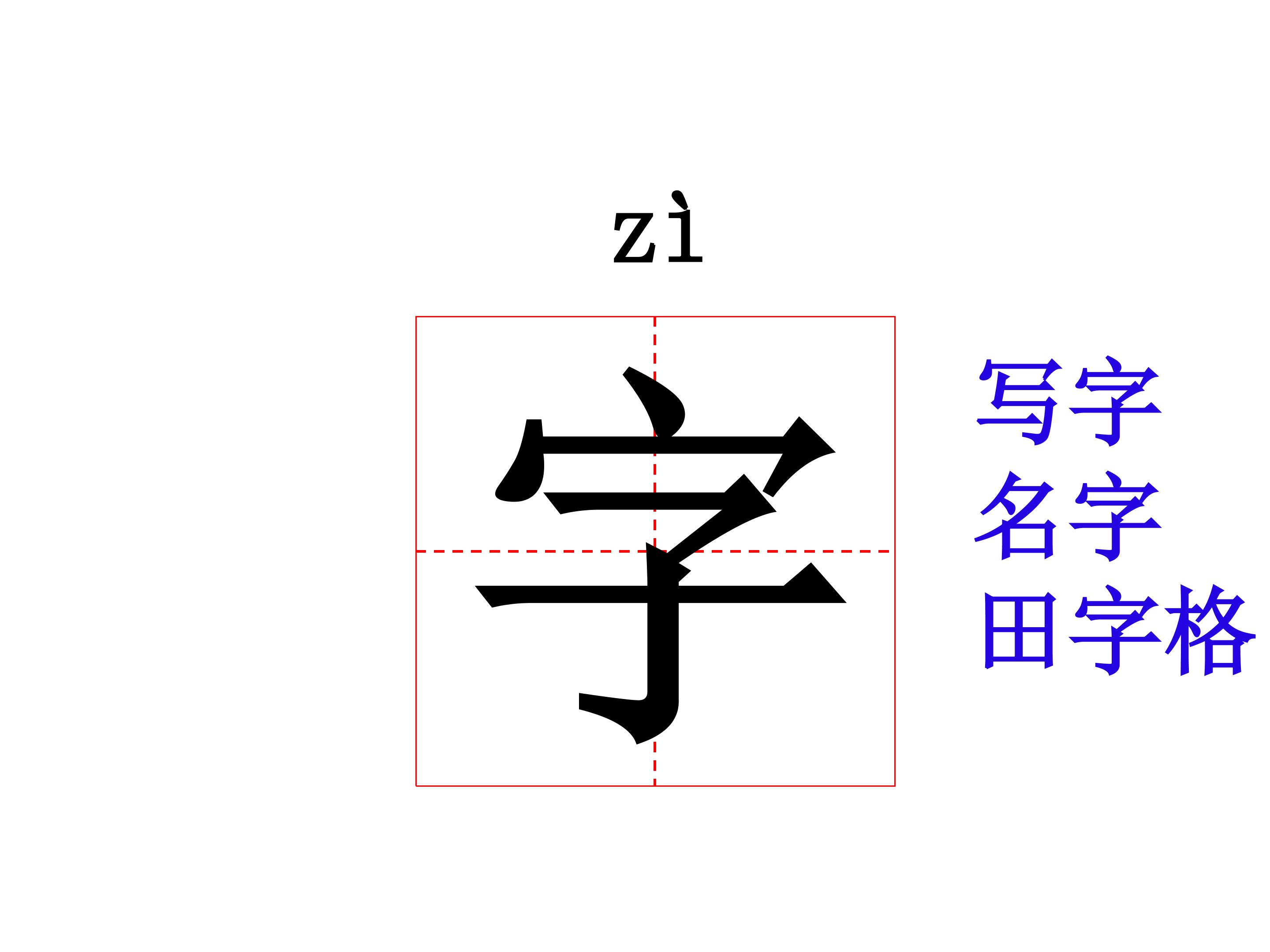 zì

字

写字
名字
田字格