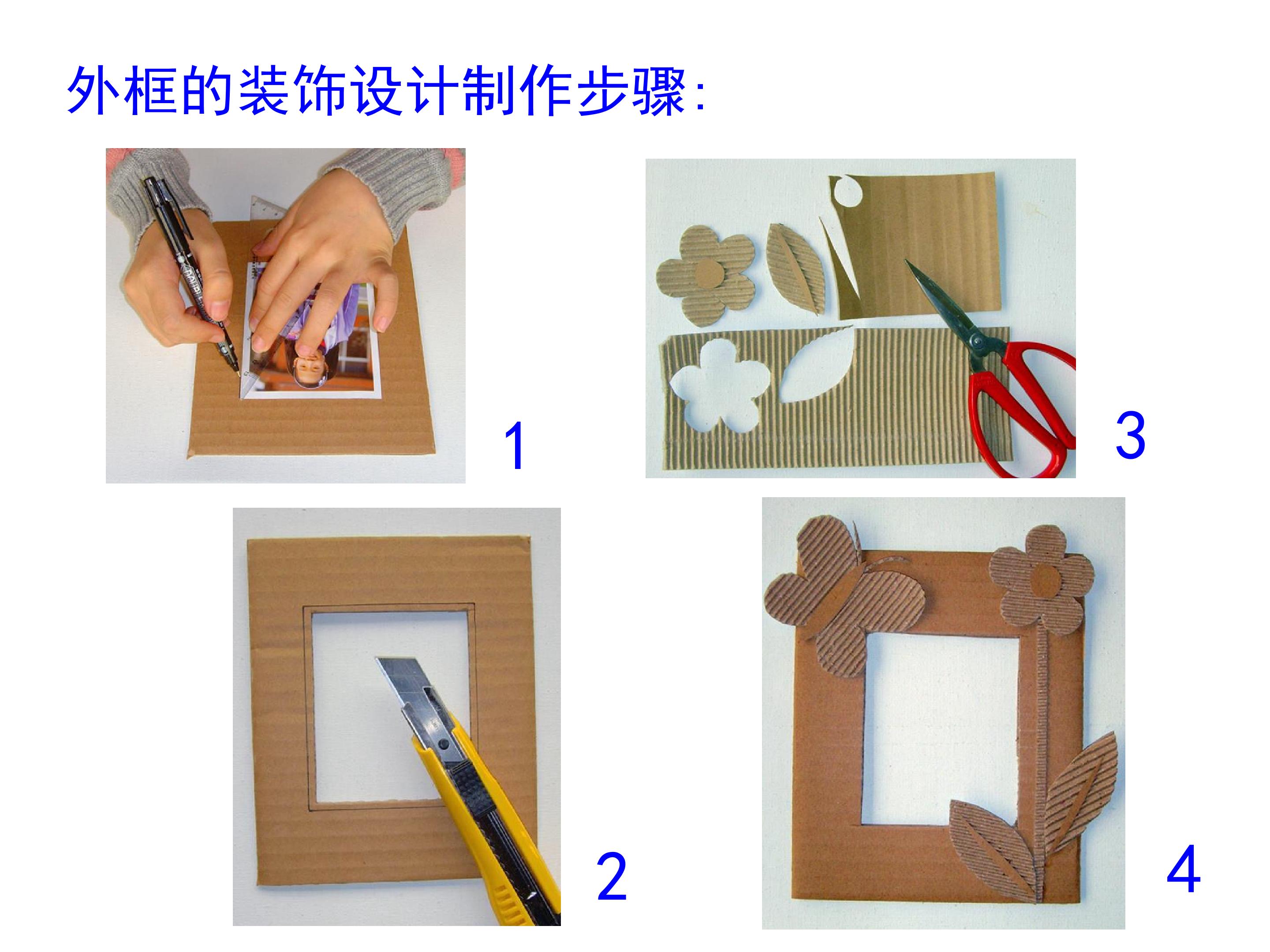 外框的装饰设计制作步骤:

1

3

2

4