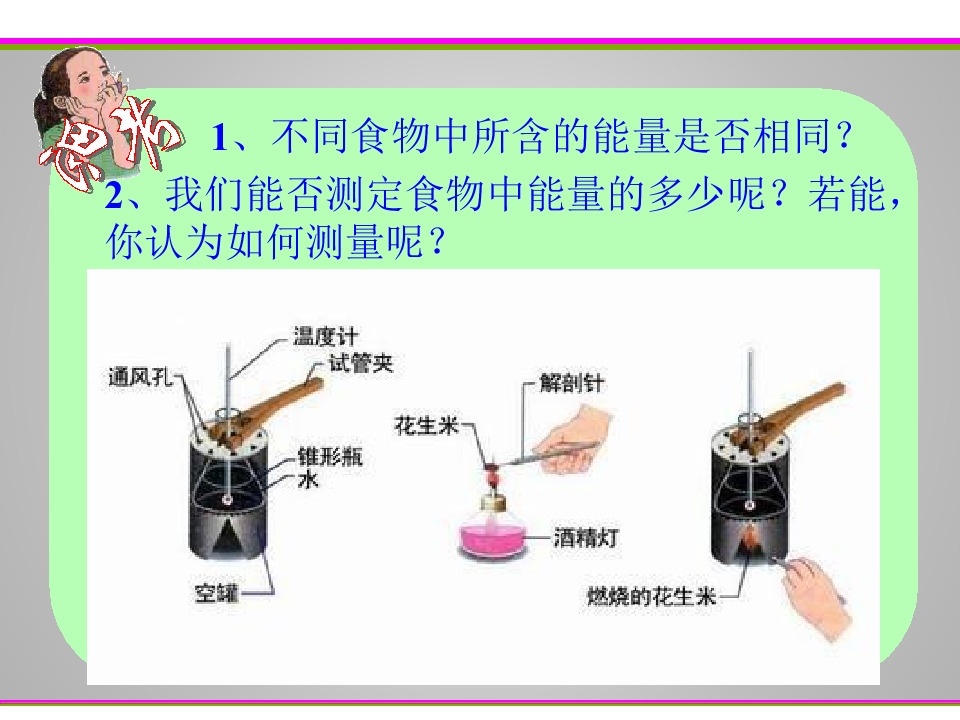 思考

1、不同食物中所含的能量是否相同？

2、我们能否测定食物中能量的多少呢？若能，你认为如何测量呢？

温度计
试管夹
通风孔
锥形瓶
水
空罐
解剖针
花生米
酒精灯
燃烧的花生米