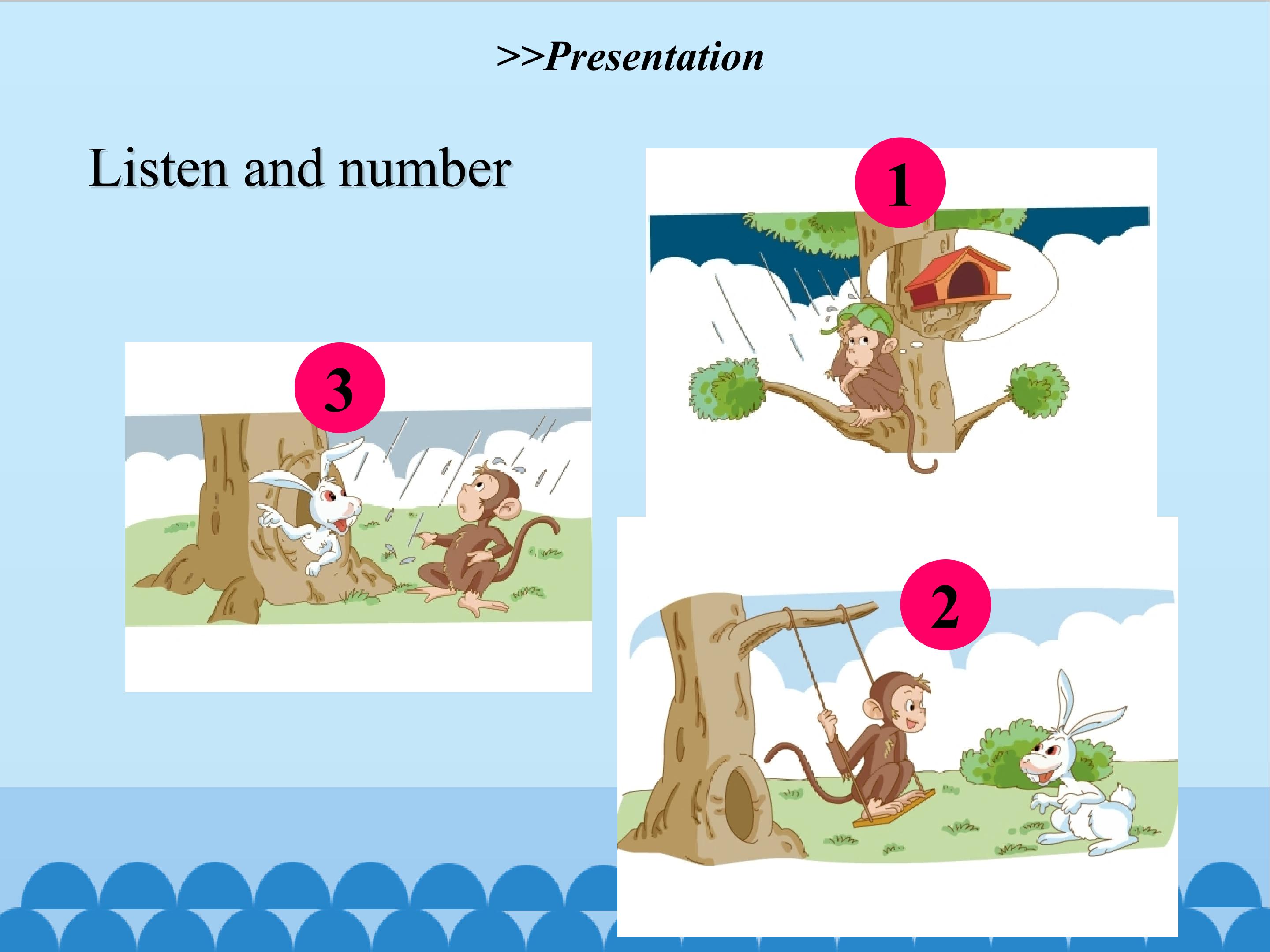 >>Presentation

Listen and number

1

3

2