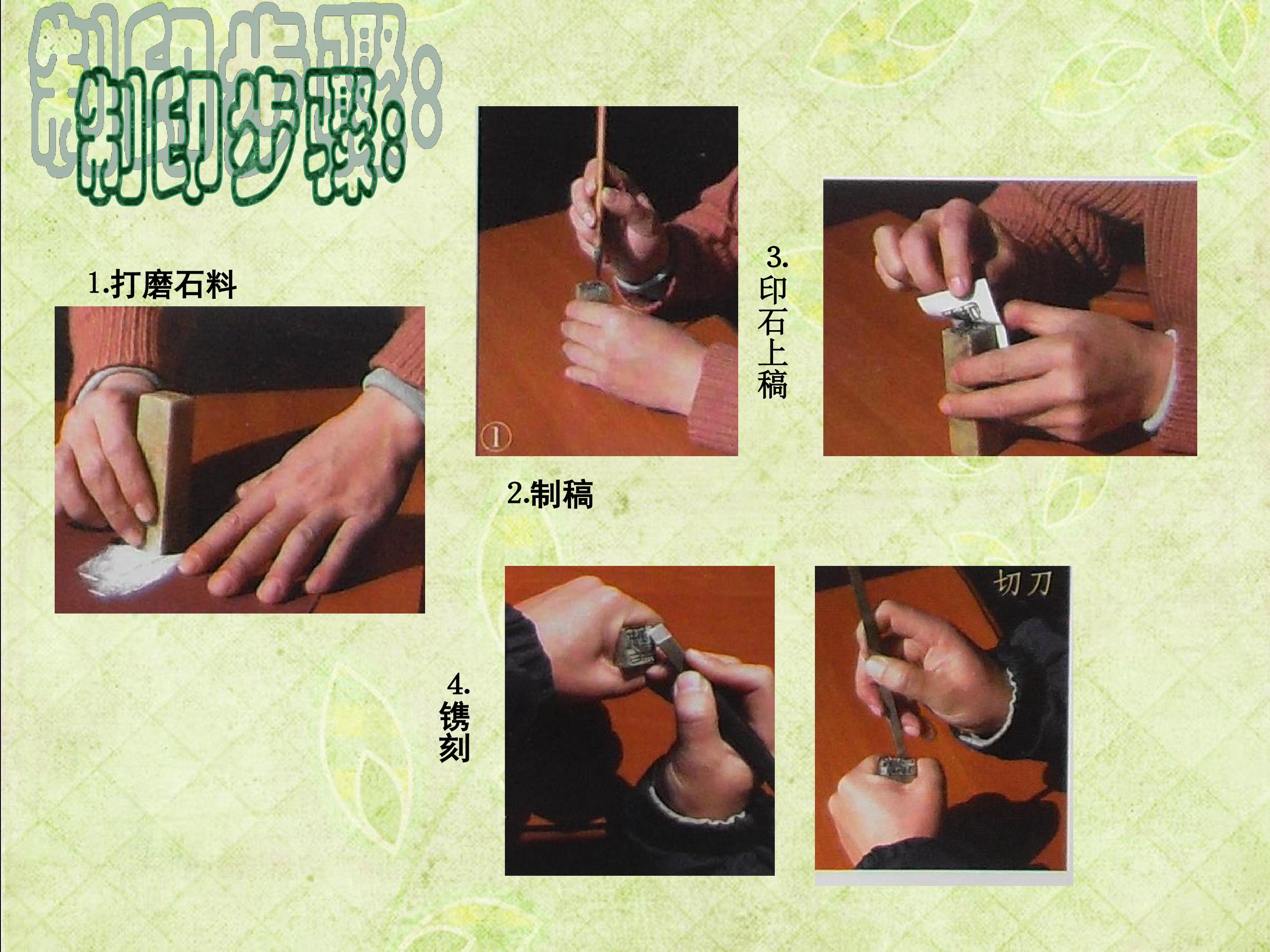 制印步骤：

1.打磨石料

①

2.制稿

3.印石上稿

4.镌刻

切刀