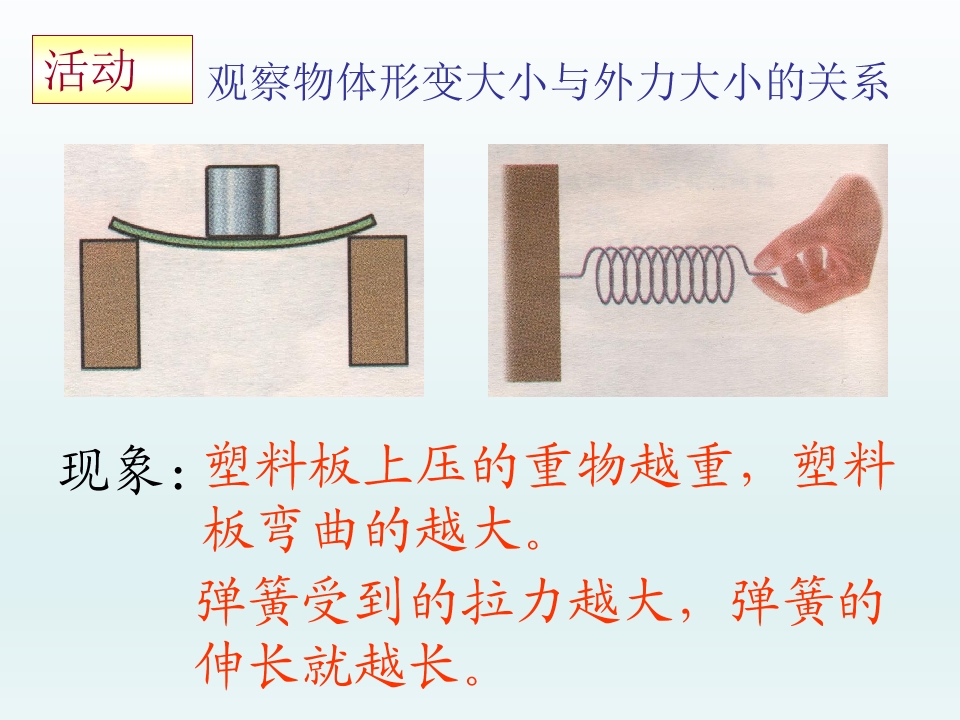 活动 观察物体形变大小与外力大小的关系

现象：塑料板上压的重物越重，塑料板弯曲的越大。

弹簧受到的拉力越大，弹簧的伸长就越长。