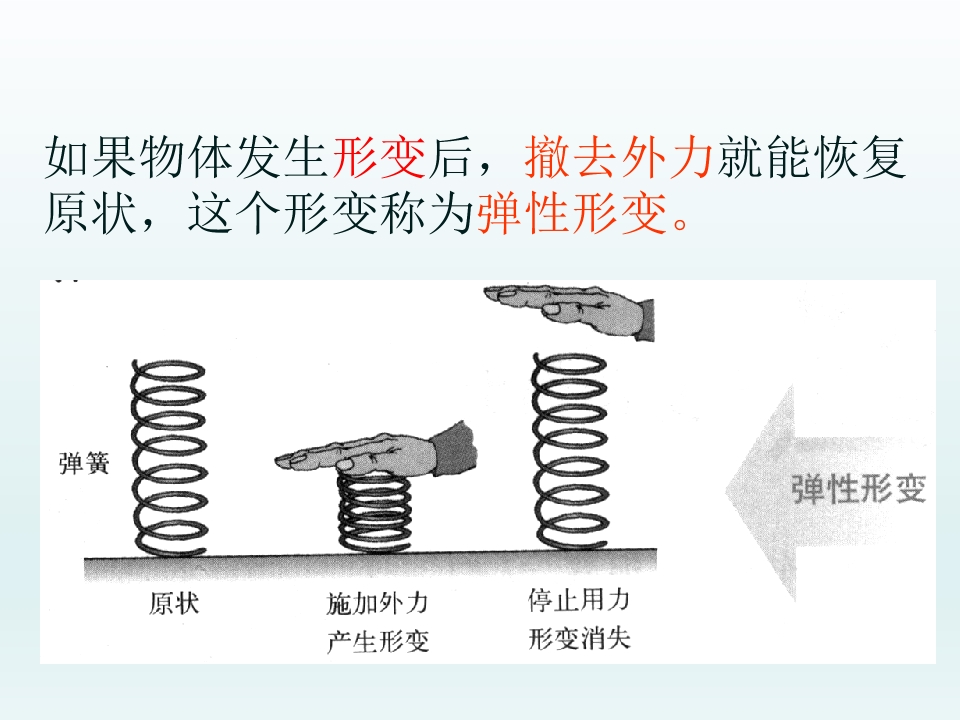 如果物体发生形变后，撤去外力就能恢复原状，这个形变称为弹性形变。

弹簧

原状

施加外力
产生形变

停止用力
形变消失

弹性形变