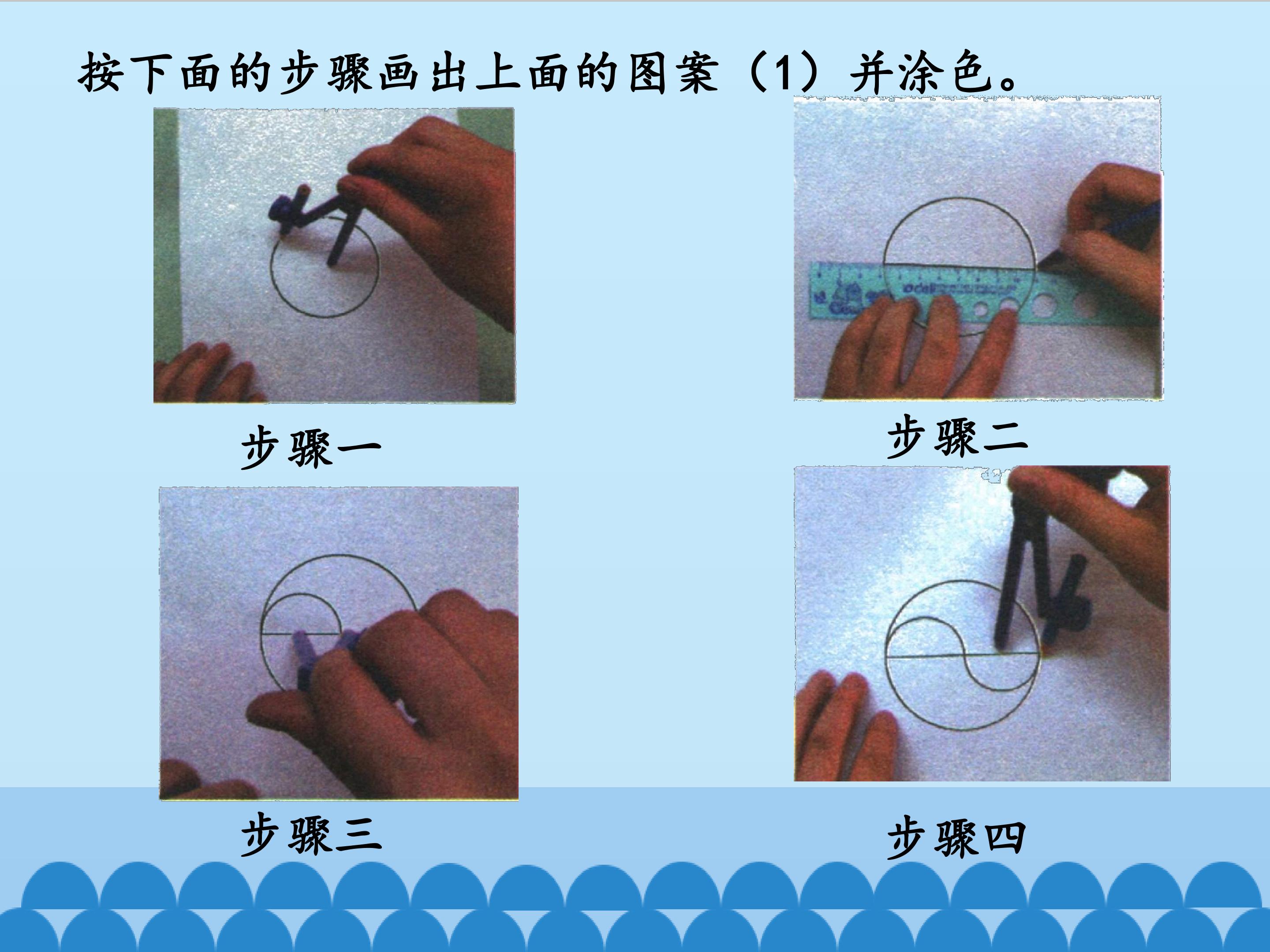 按下面的步骤画出上面的图案（1）并涂色。

步骤一

步骤二

步骤三

步骤四