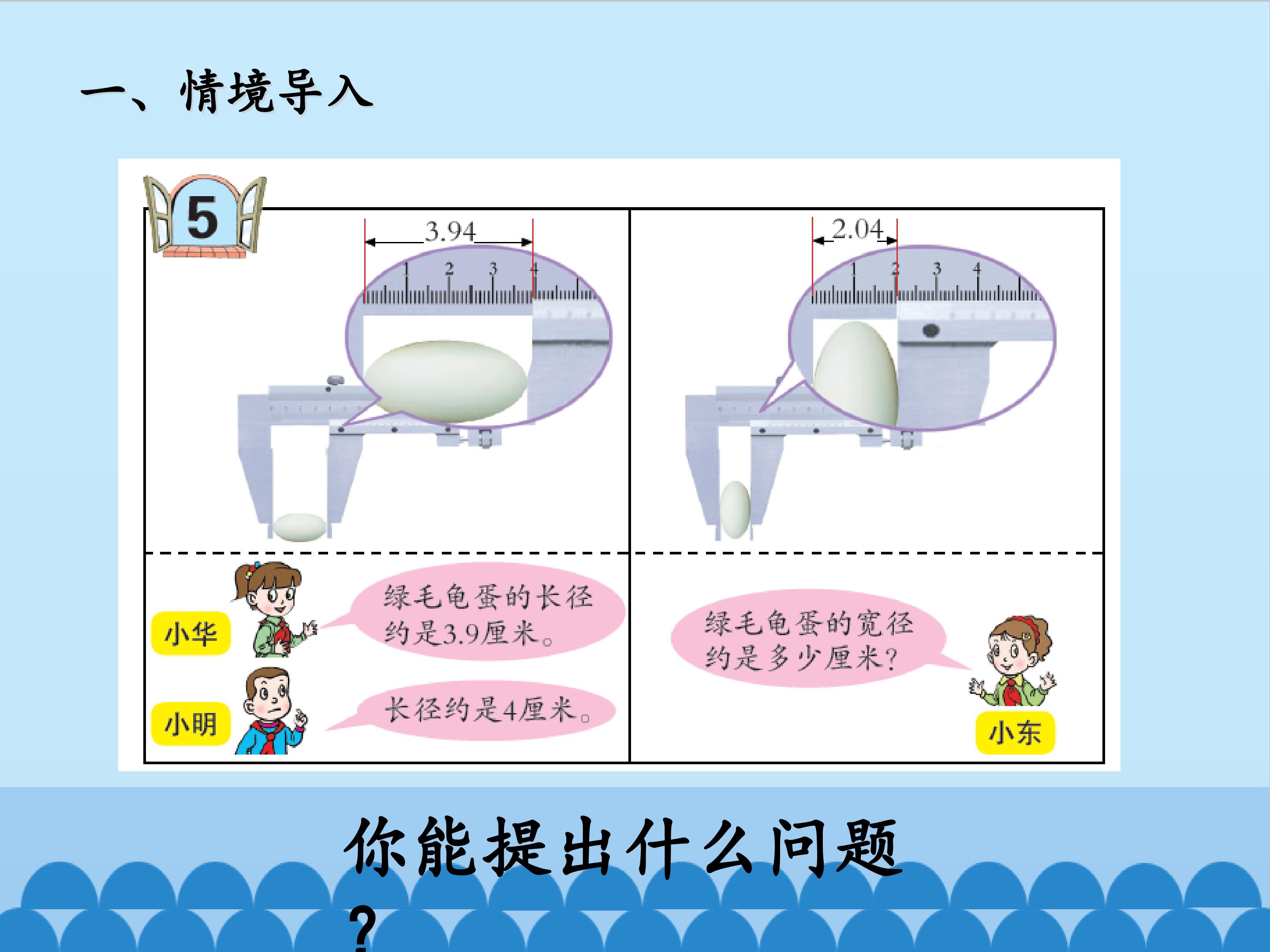 一、情境导入

5

3.94

1 2 3 4

2.04

1 2 3 4

小华

绿毛龟蛋的长径约是3.9厘米。

小明

长径约是4厘米。

绿毛龟蛋的宽径约是多少厘米?

小东

你能提出什么问题?