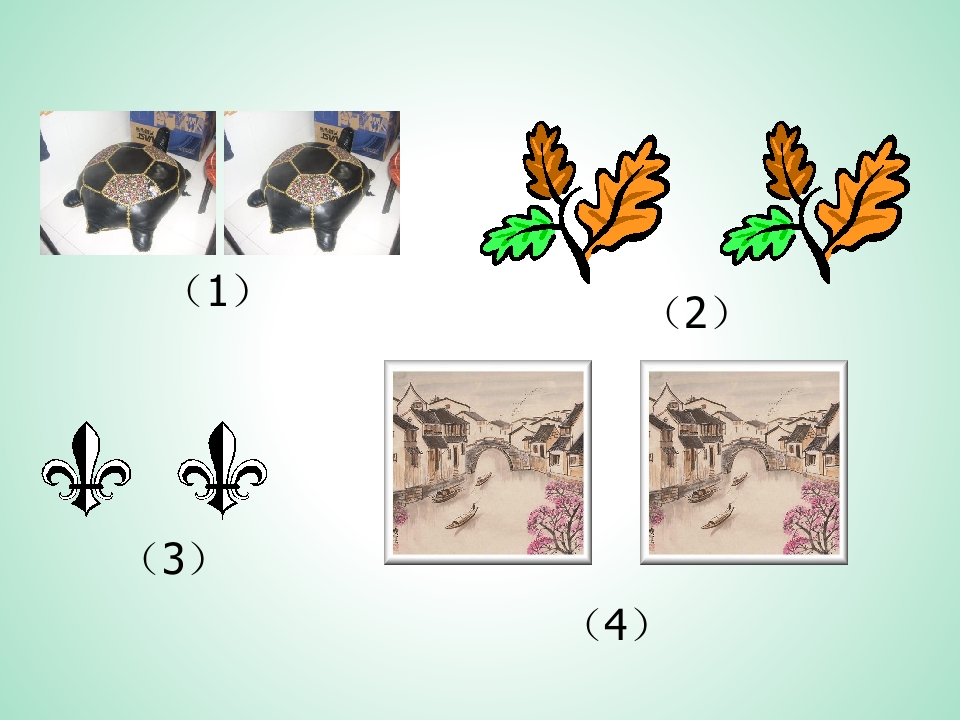 （1）

（2）

（3）

（4）