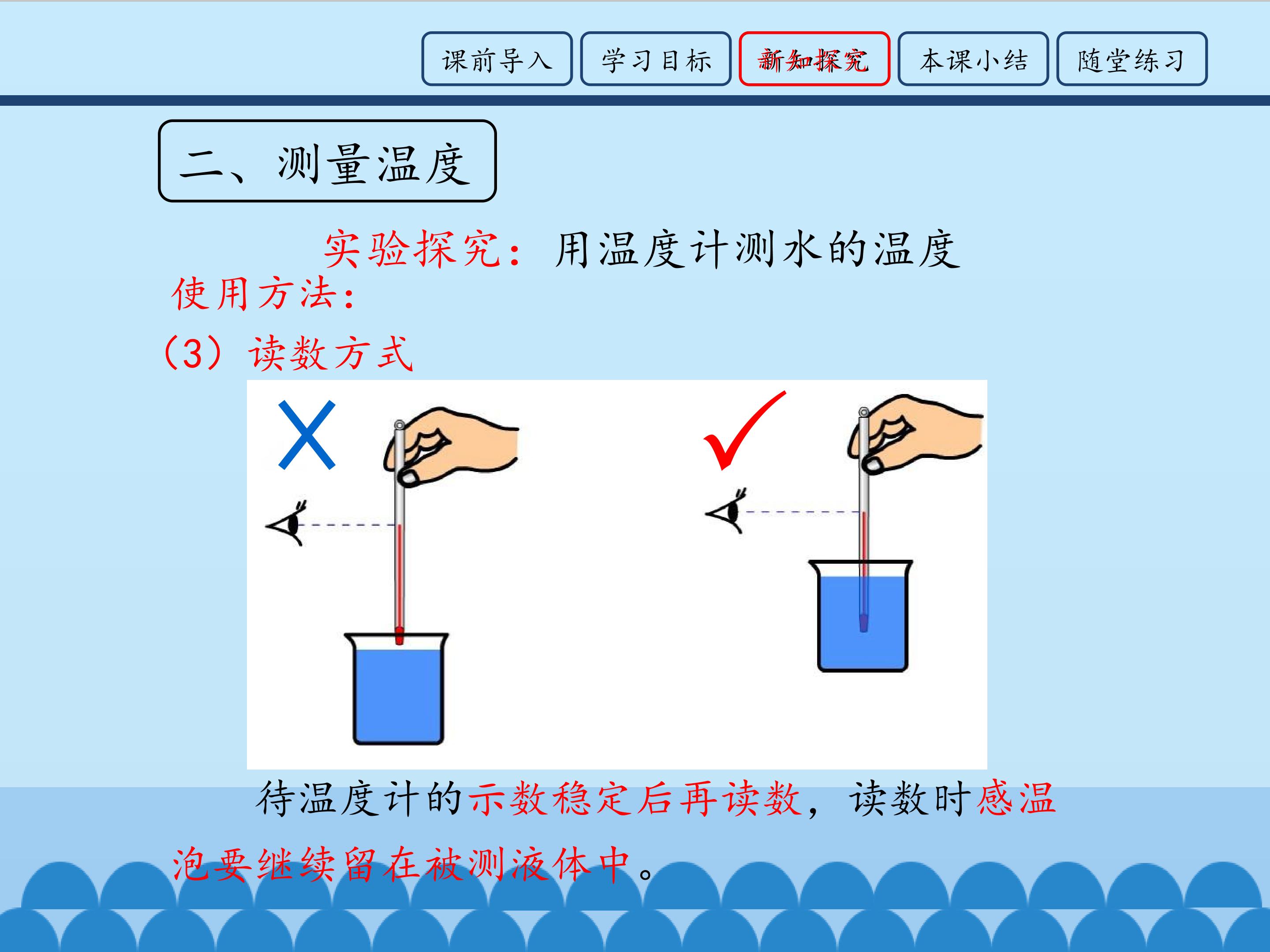 课前导入　学习目标　新知探究　本课小结　随堂练习

二、测量温度

实验探究：用温度计测水的温度

使用方法：

（3）读数方式

待温度计的示数稳定后再读数，读数时感温泡要继续留在被测液体中。