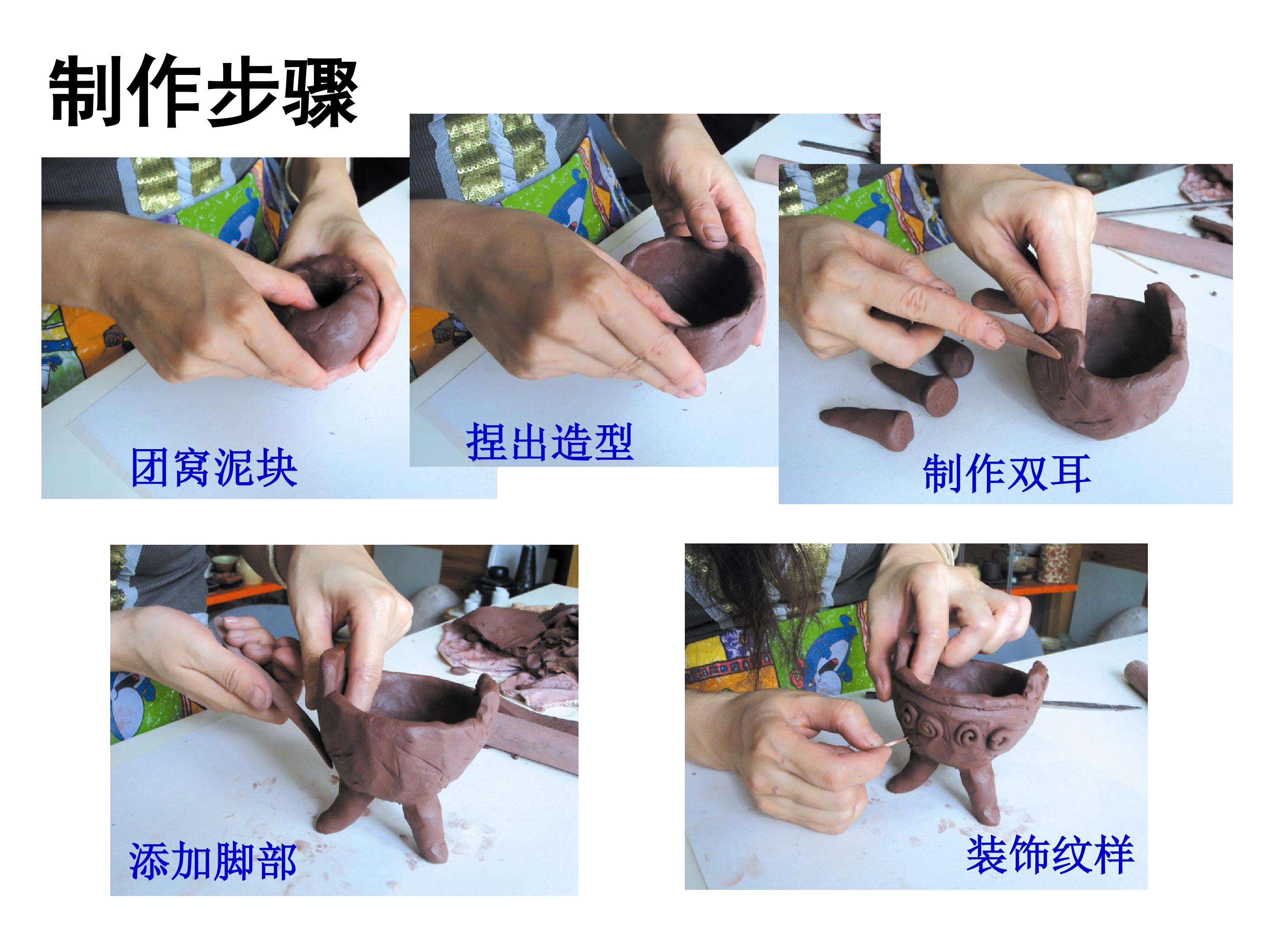 制作步骤

团窝泥块

捏出造型

制作双耳

添加脚部

装饰纹样