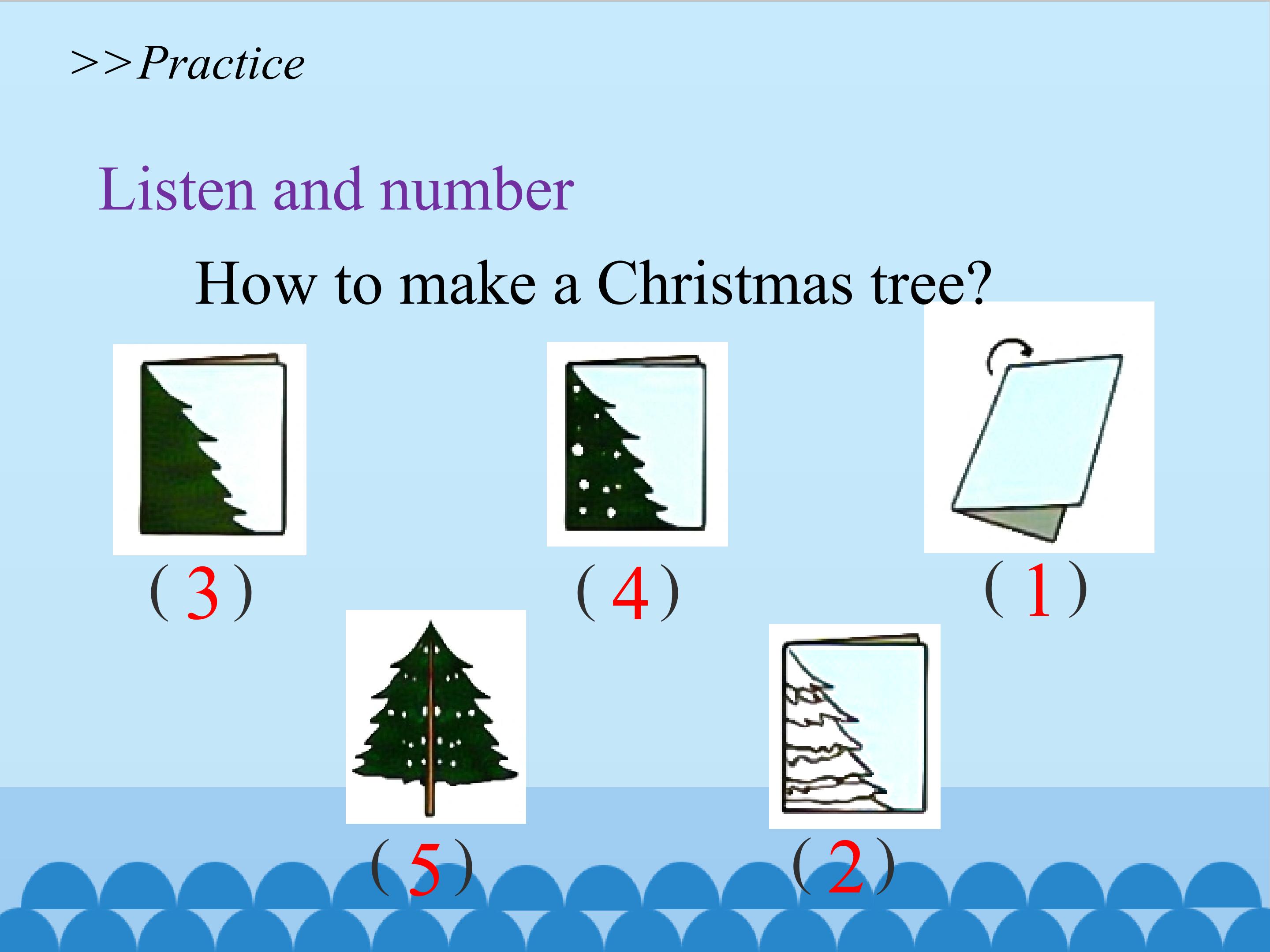 >>Practice

Listen and number

How to make a Christmas tree?

( 3 )

( 4 )

( 1 )

( 5 )

( 2 )