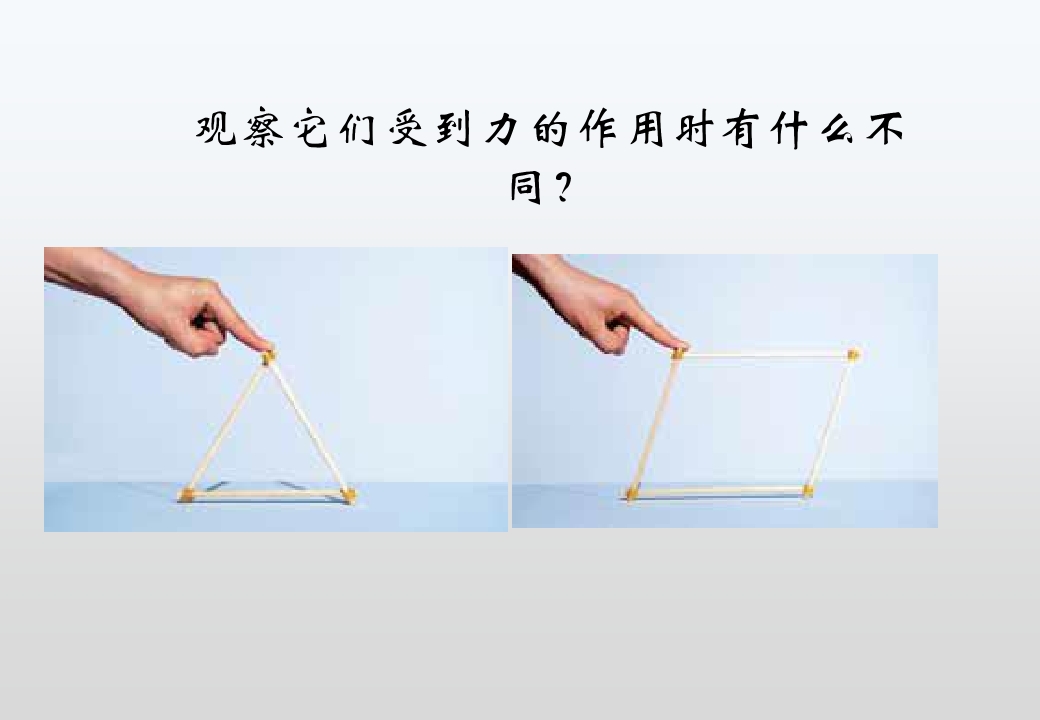 观察它们受到力的作用时有什么不同？