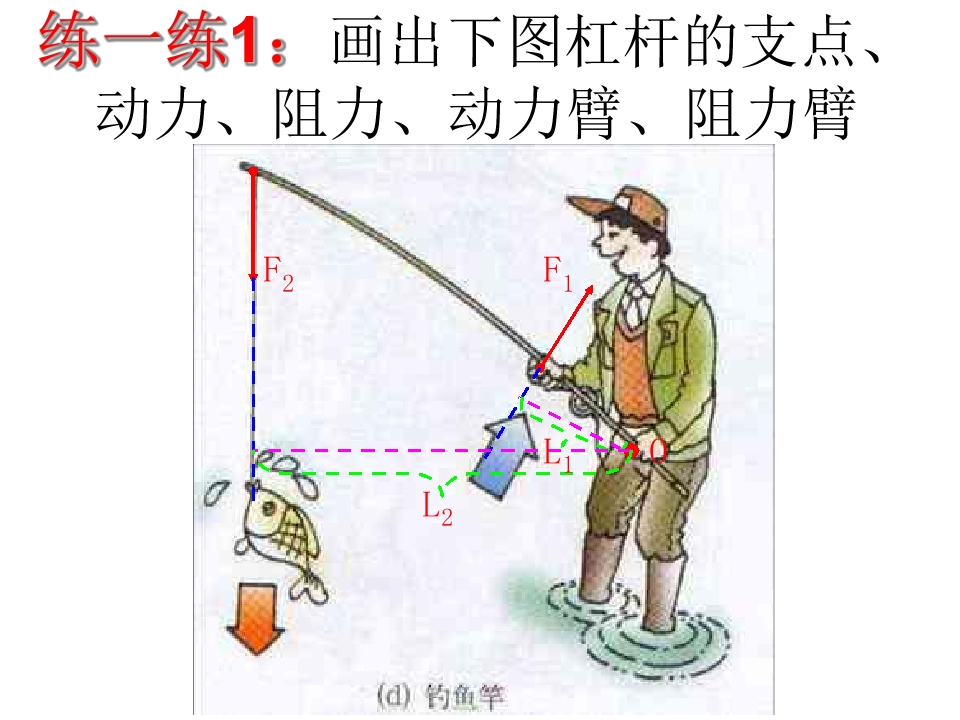 练一练1：画出下图杠杆的支点、动力、阻力、动力臂、阻力臂

$F_2$

$F_1$

$L_1$

O

$L_2$

(d) 钓鱼竿