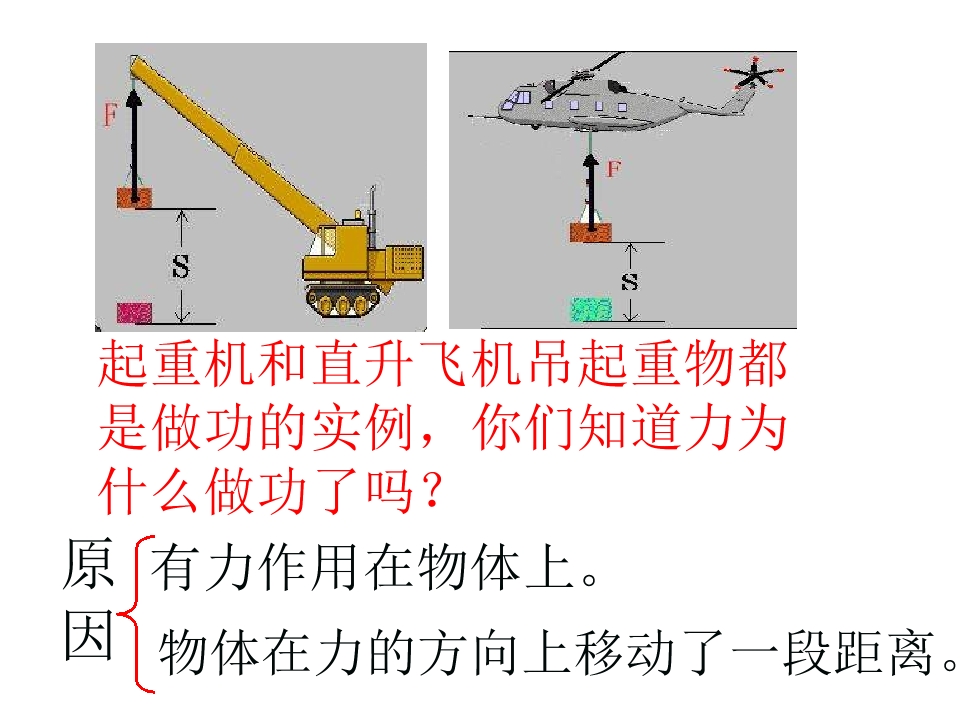 F

S

F

S

起重机和直升飞机吊起重物都是做功的实例，你们知道力为什么做功了吗？

原因

有力作用在物体上。

物体在力的方向上移动了一段距离。