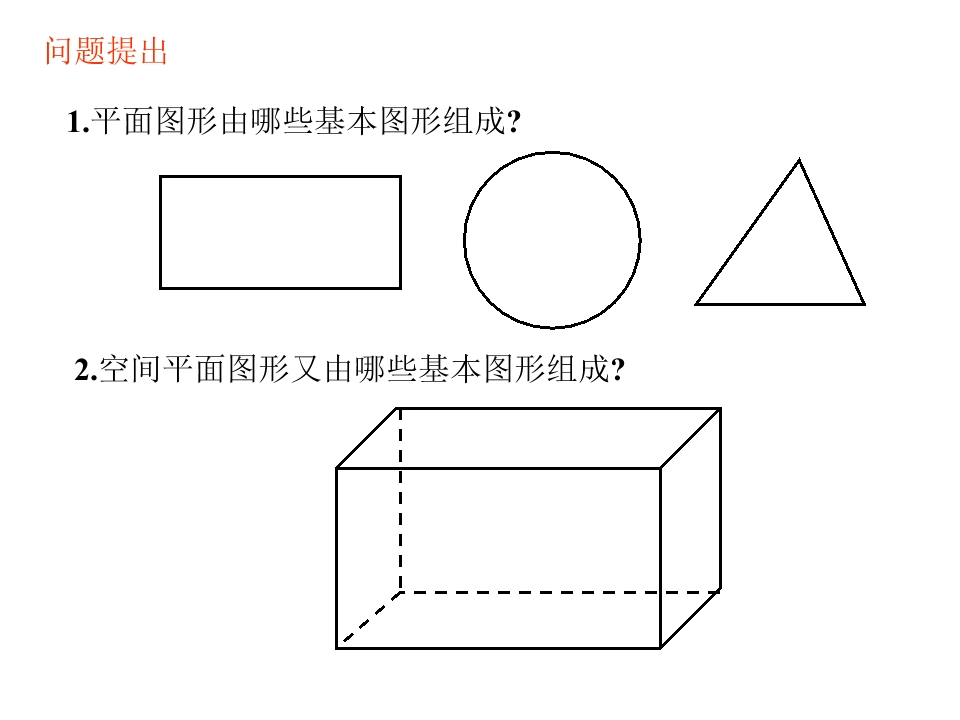 问题提出

1.平面图形由哪些基本图形组成?

2.空间平面图形又由哪些基本图形组成?