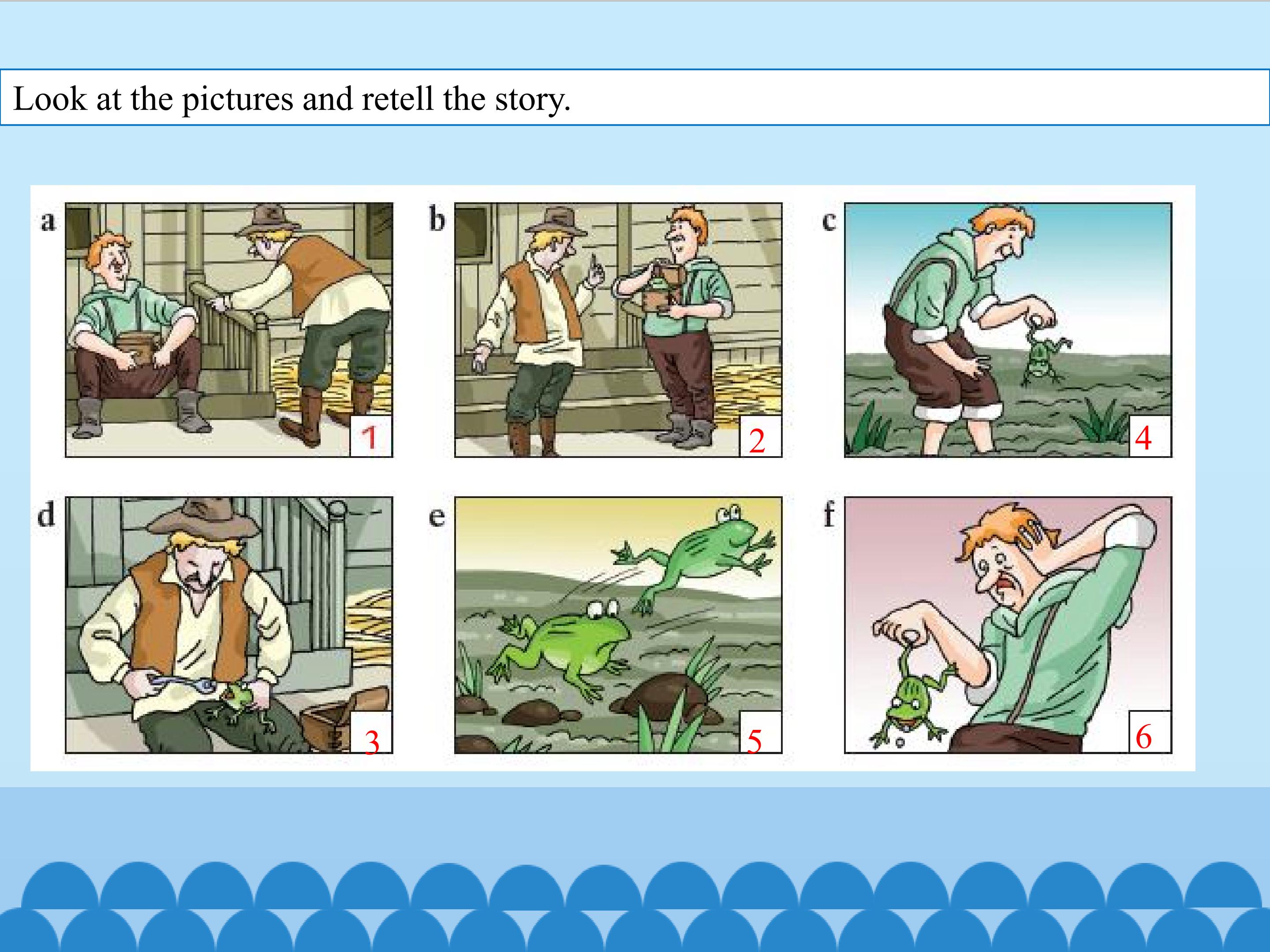 Look at the pictures and retell the story.

a 1

b 2

c 4

d 3

e 5

f 6