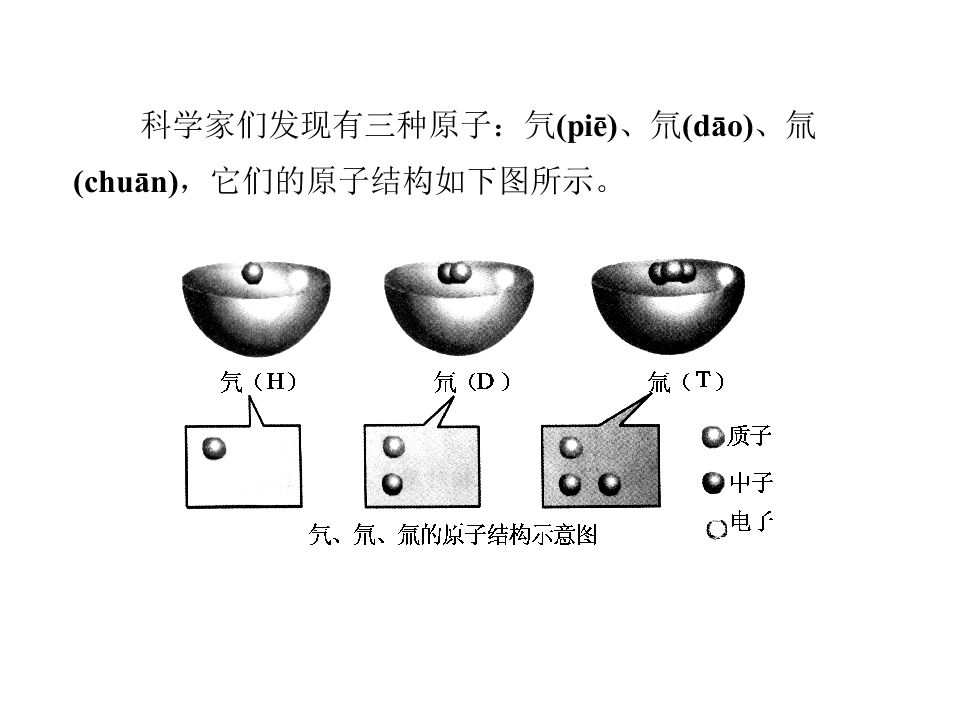 科学家们发现有三种原子：氕(piē)、氘(dāo)、氚(chuān)，它们的原子结构如下图所示。

氕（H）

氘（D）

氚（T）

质子

中子

电子

氕、氘、氚的原子结构示意图