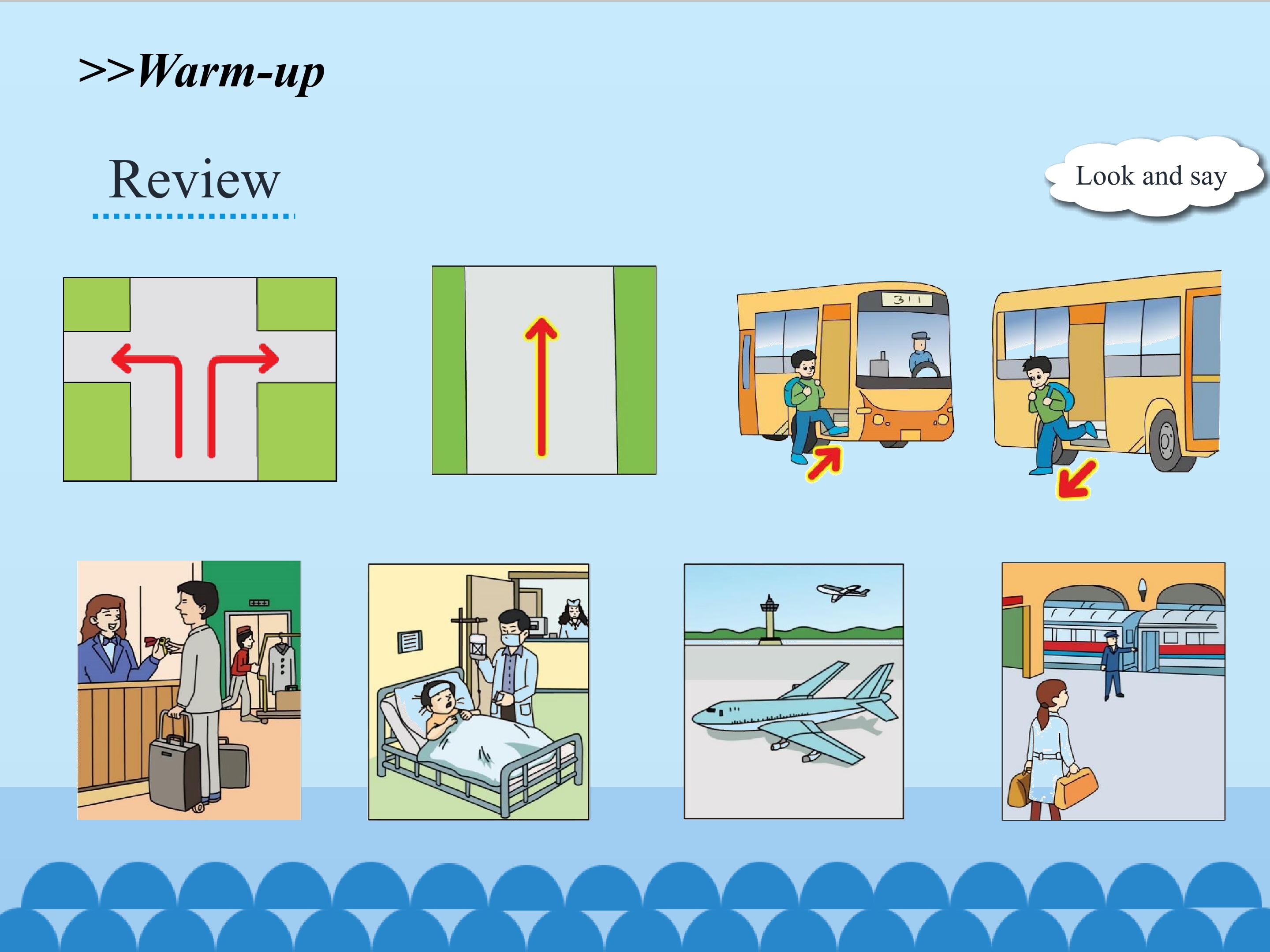 >>Warm-up

Review

Look and say

311