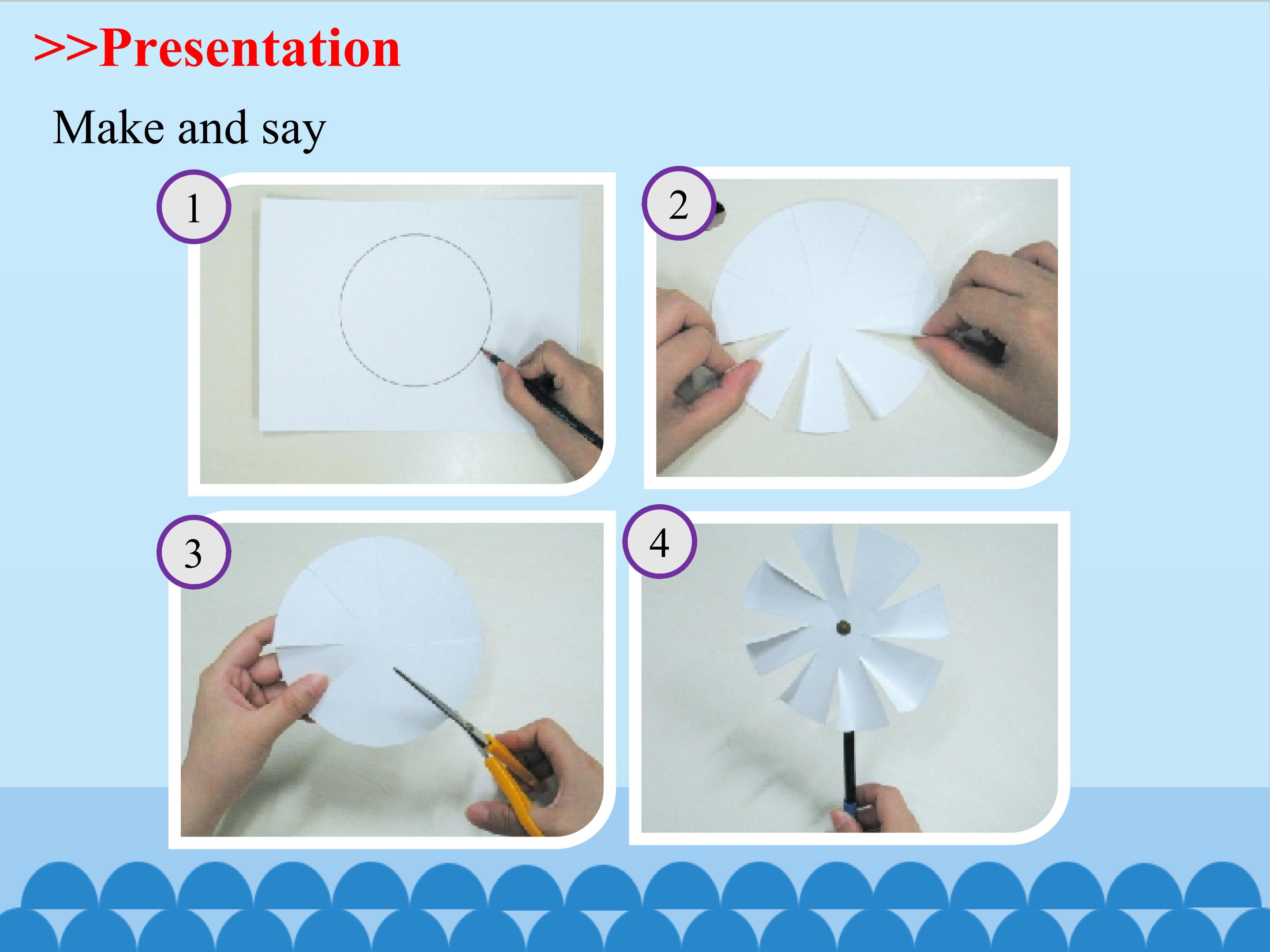 >>Presentation

Make and say

1

2

3

4