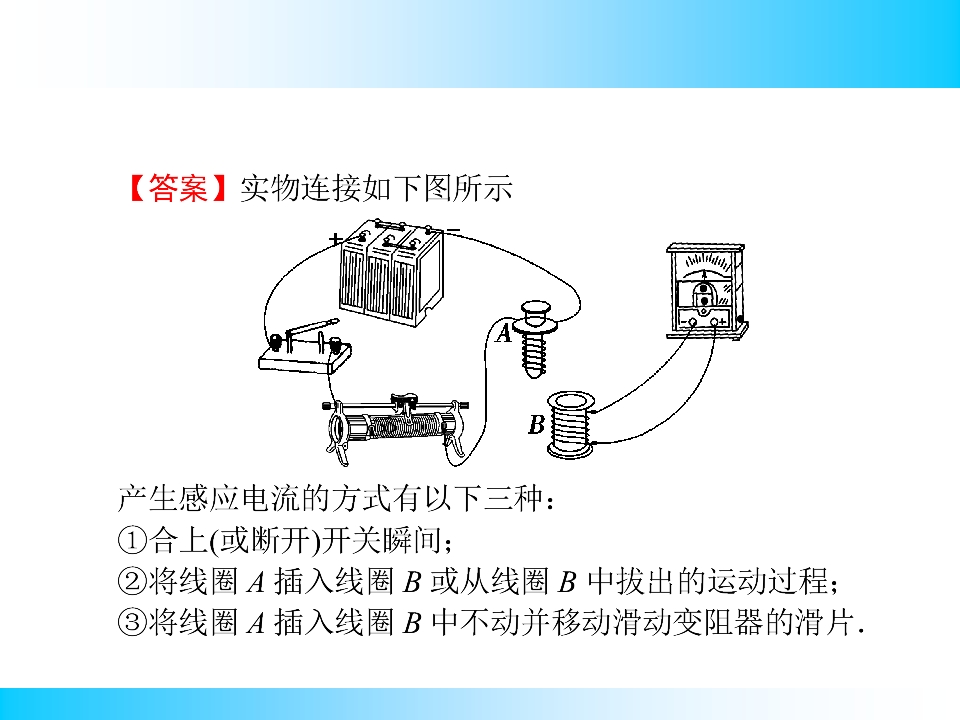 【答案】实物连接如下图所示

+ −

A

B

产生感应电流的方式有以下三种：

①合上(或断开)开关瞬间；

②将线圈 $A$ 插入线圈 $B$ 或从线圈 $B$ 中拔出的运动过程；

③将线圈 $A$ 插入线圈 $B$ 中不动并移动滑动变阻器的滑片.