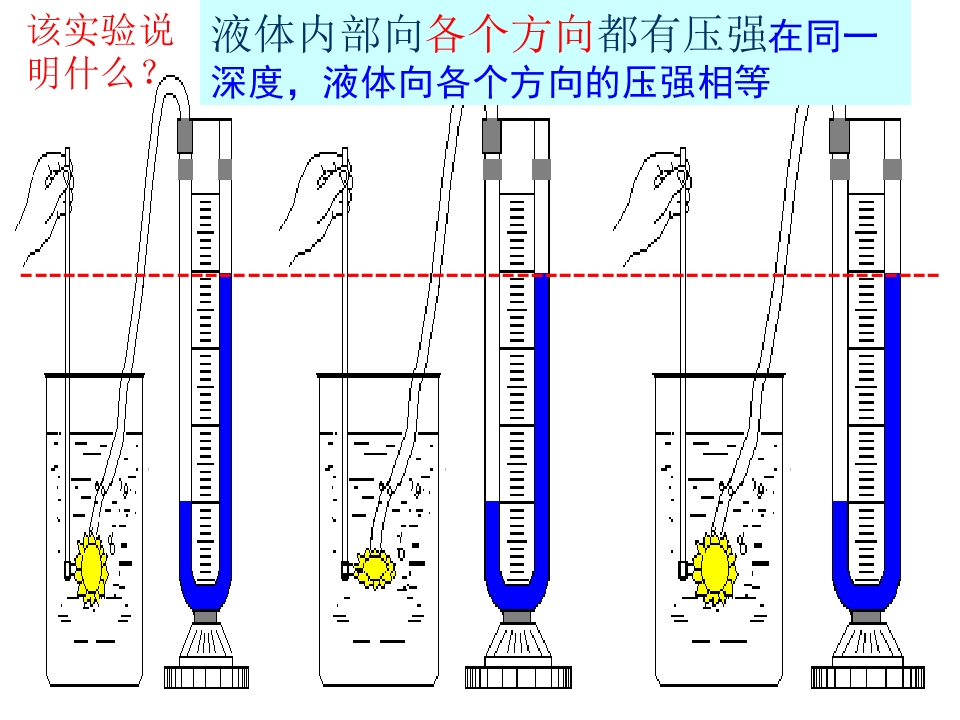 该实验说明什么？

液体内部向各个方向都有压强在同一深度，液体向各个方向的压强相等