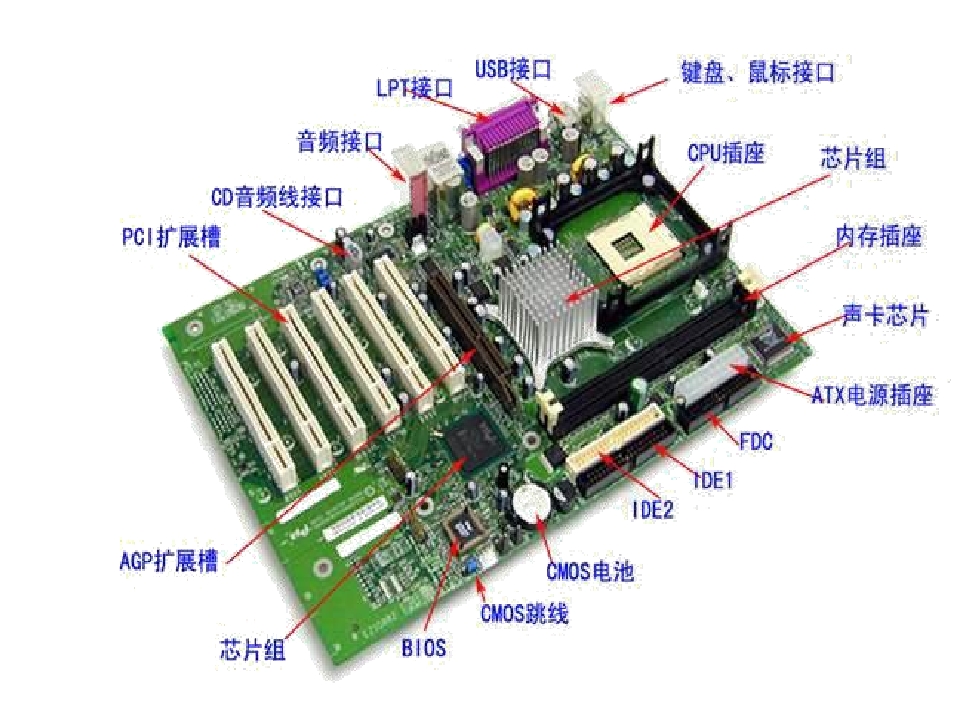 USB接口
键盘、鼠标接口
LPT接口
音频接口
CPU插座
芯片组
CD音频线接口
PCI扩展槽
内存插座
声卡芯片
ATX电源插座
FDC
IDE1
IDE2
AGP扩展槽
CMOS电池
CMOS跳线
芯片组
BIOS