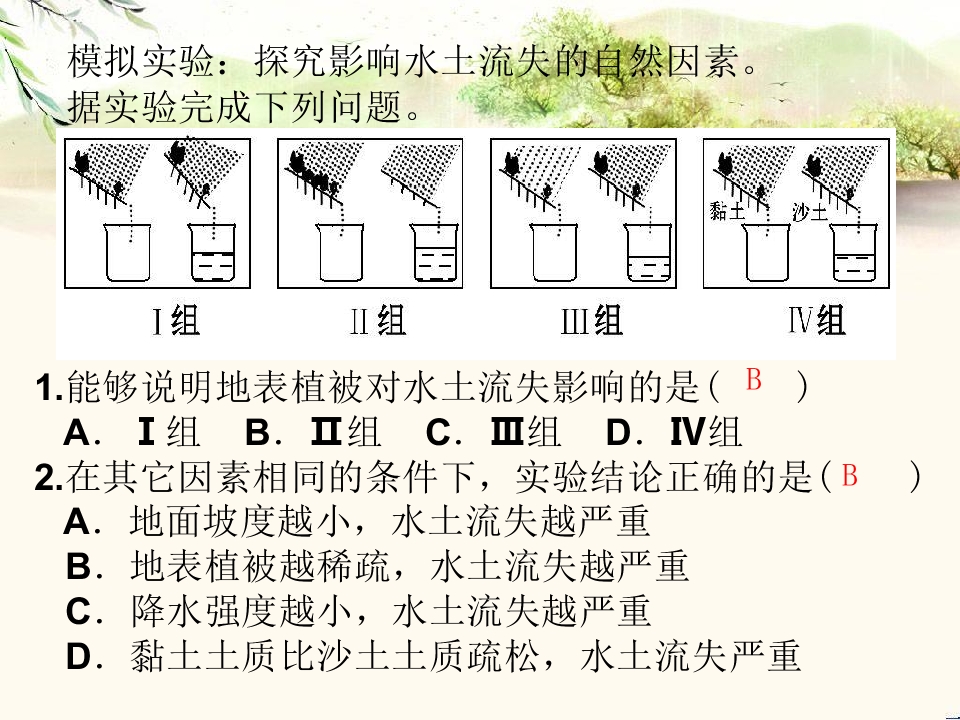 模拟实验：探究影响水土流失的自然因素。
据实验完成下列问题。

黏土 沙土

Ⅰ组 Ⅱ组 Ⅲ组 Ⅳ组

1.能够说明地表植被对水土流失影响的是（ B ）
A．Ⅰ组 B．Ⅱ组 C．Ⅲ组 D．Ⅳ组
2.在其它因素相同的条件下，实验结论正确的是（ B ）
A．地面坡度越小，水土流失越严重
B．地表植被越稀疏，水土流失越严重
C．降水强度越小，水土流失越严重
D．黏土土质比沙土土质疏松，水土流失严重