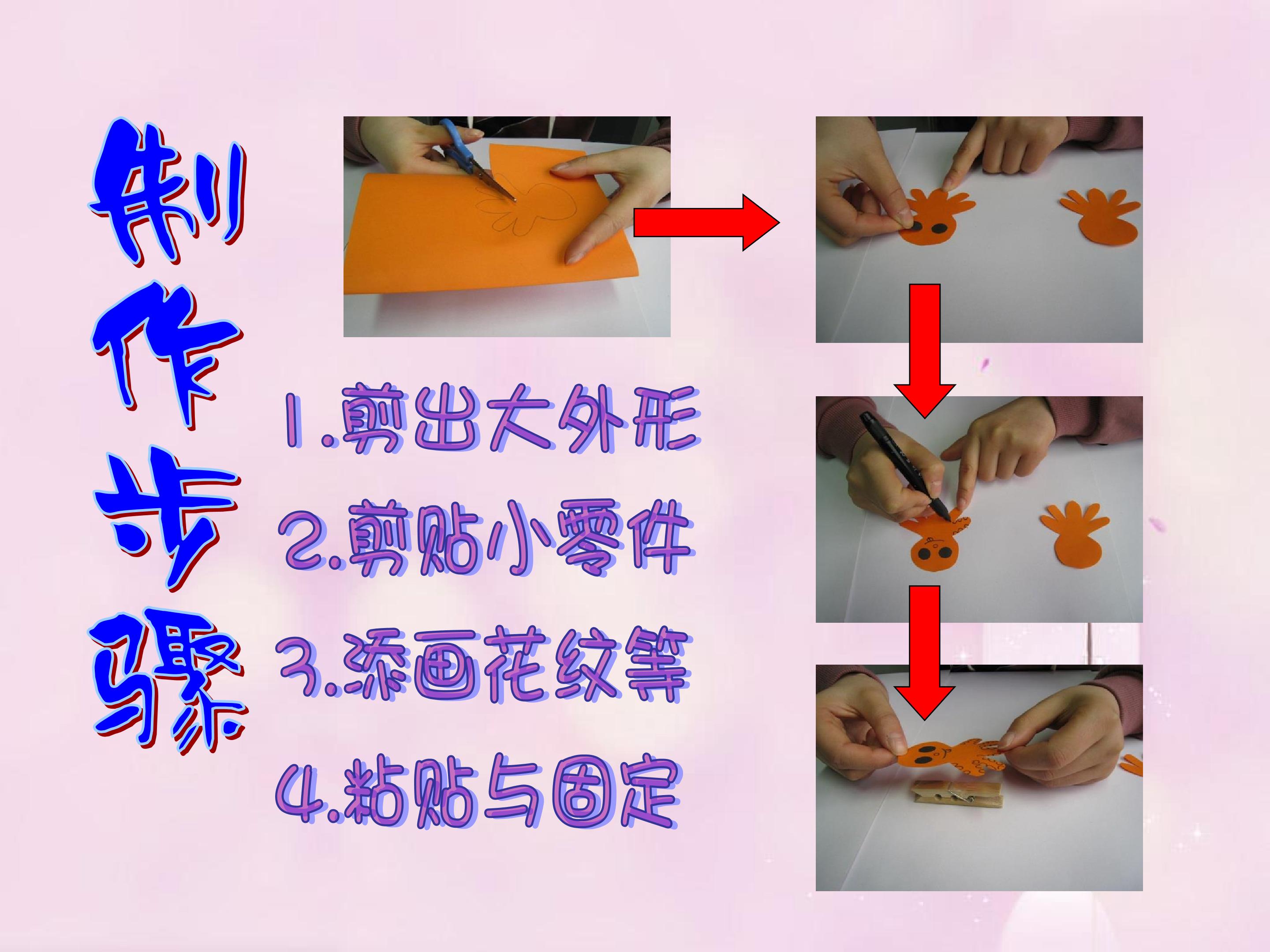 制作步骤

1.剪出大外形

2.剪贴小零件

3.添画花纹等

4.粘贴与固定