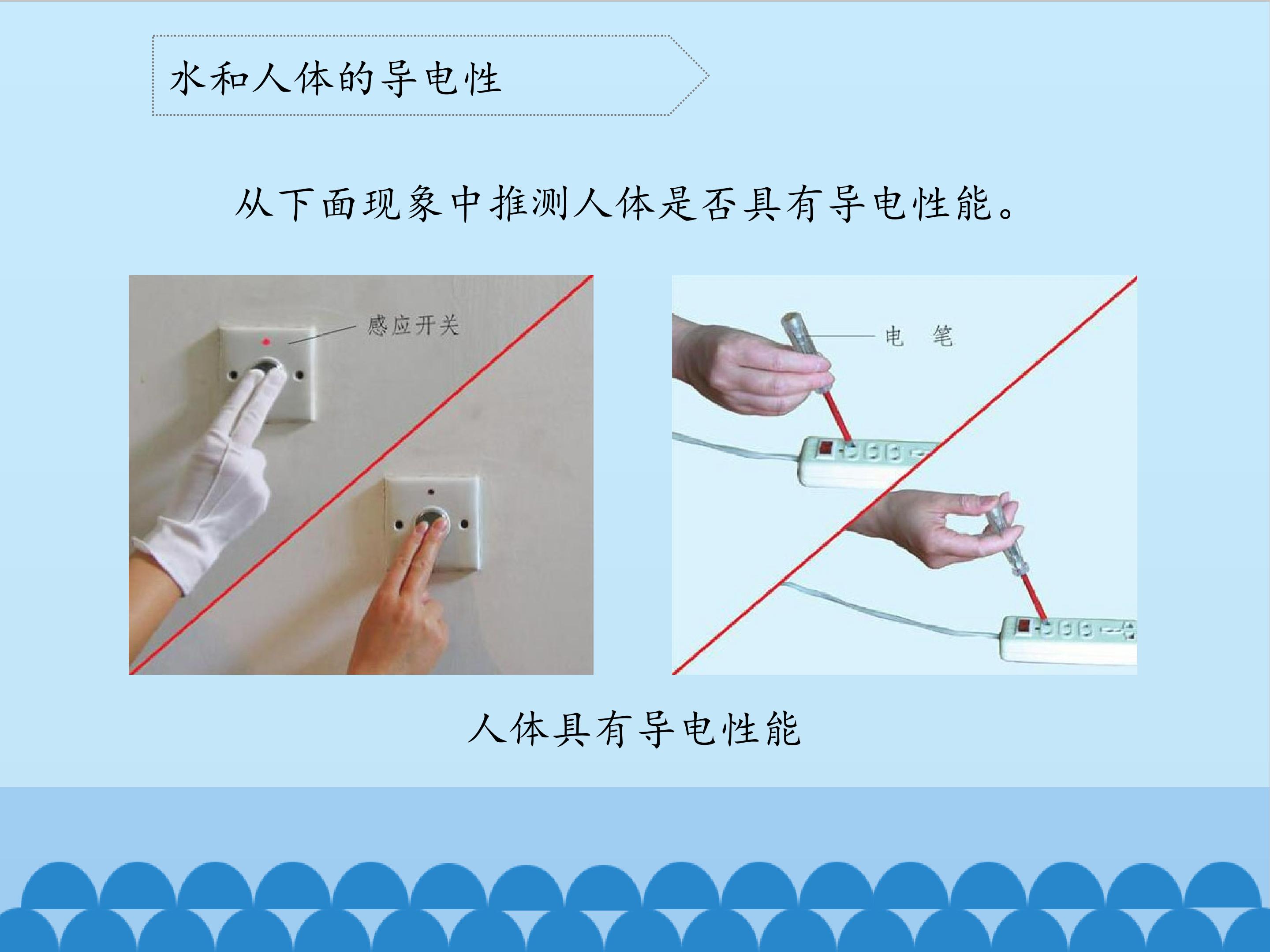 水和人体的导电性

从下面现象中推测人体是否具有导电性能。

感应开关

电 笔

人体具有导电性能