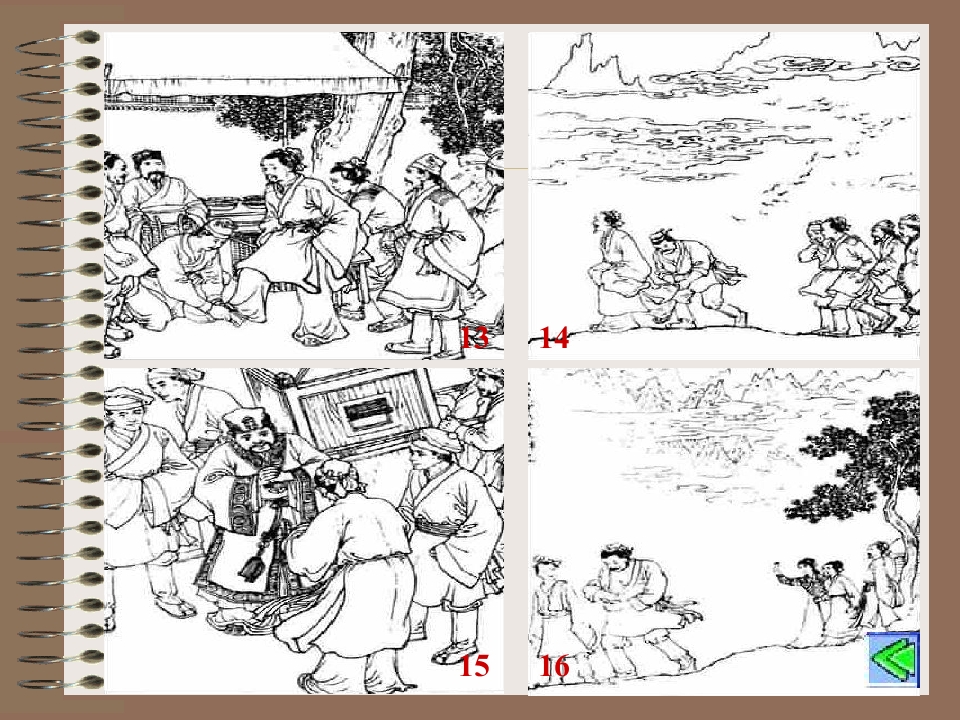 13
14
15
16