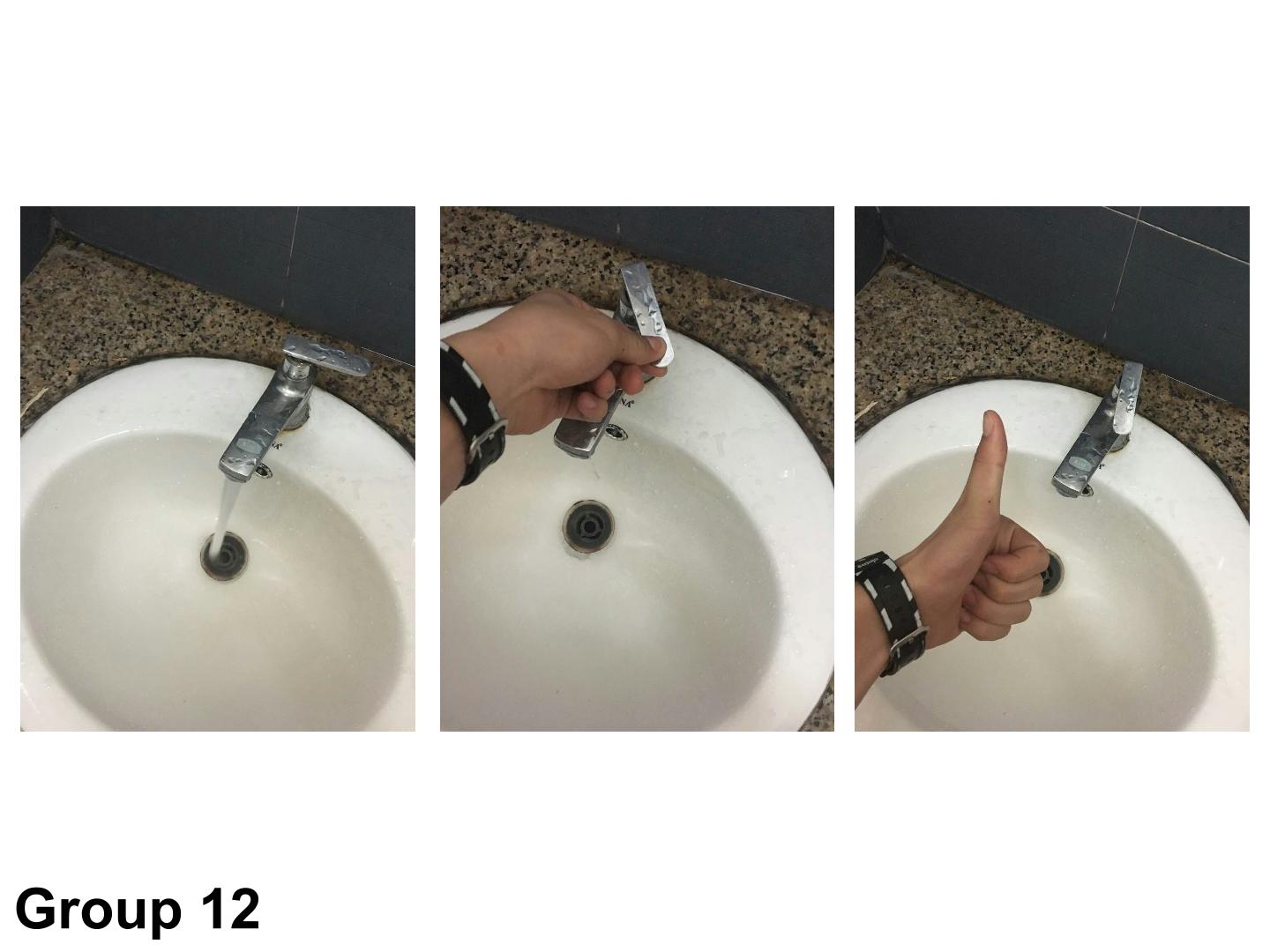 Group 12