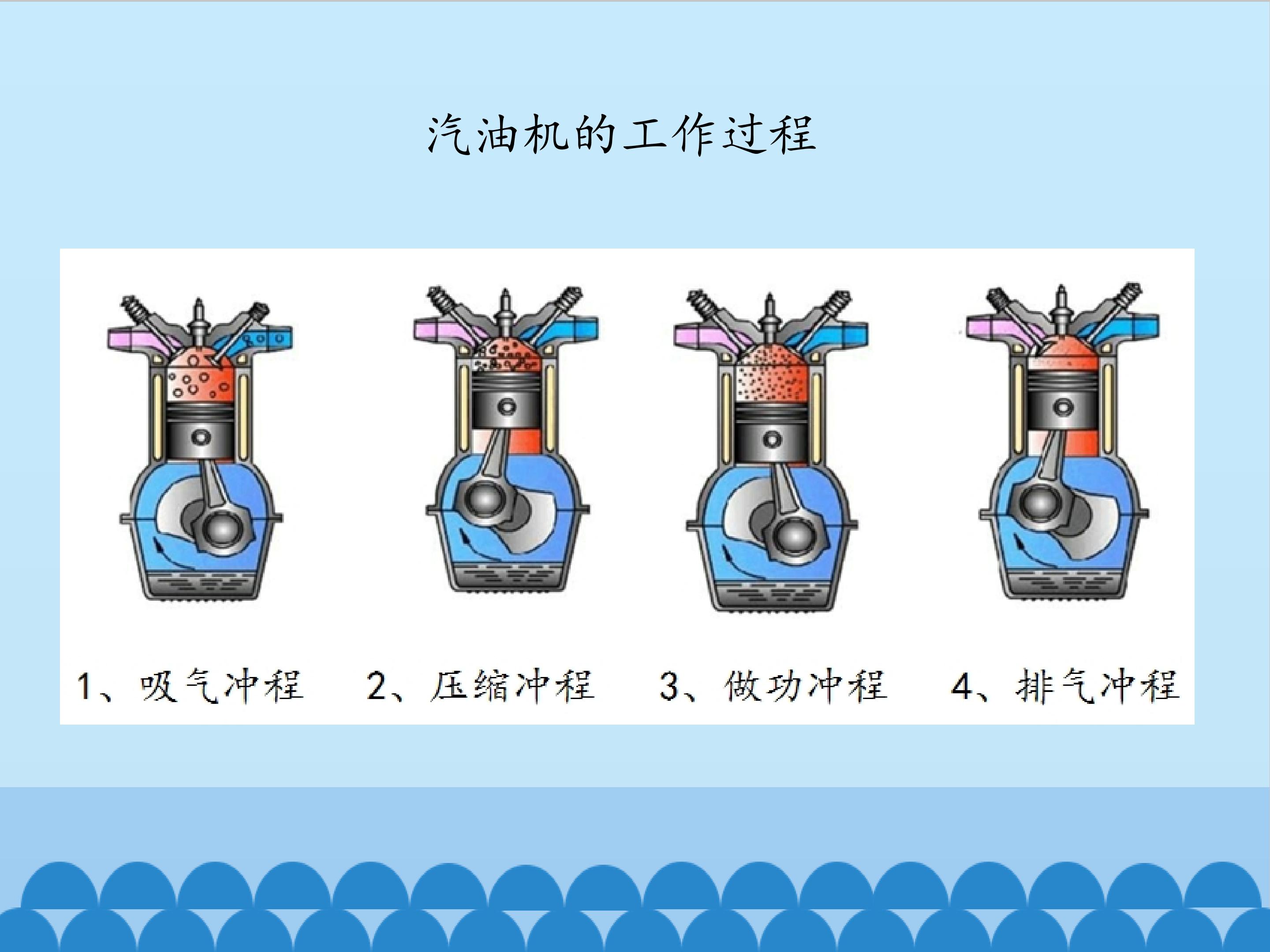 汽油机的工作过程

1、吸气冲程

2、压缩冲程

3、做功冲程

4、排气冲程