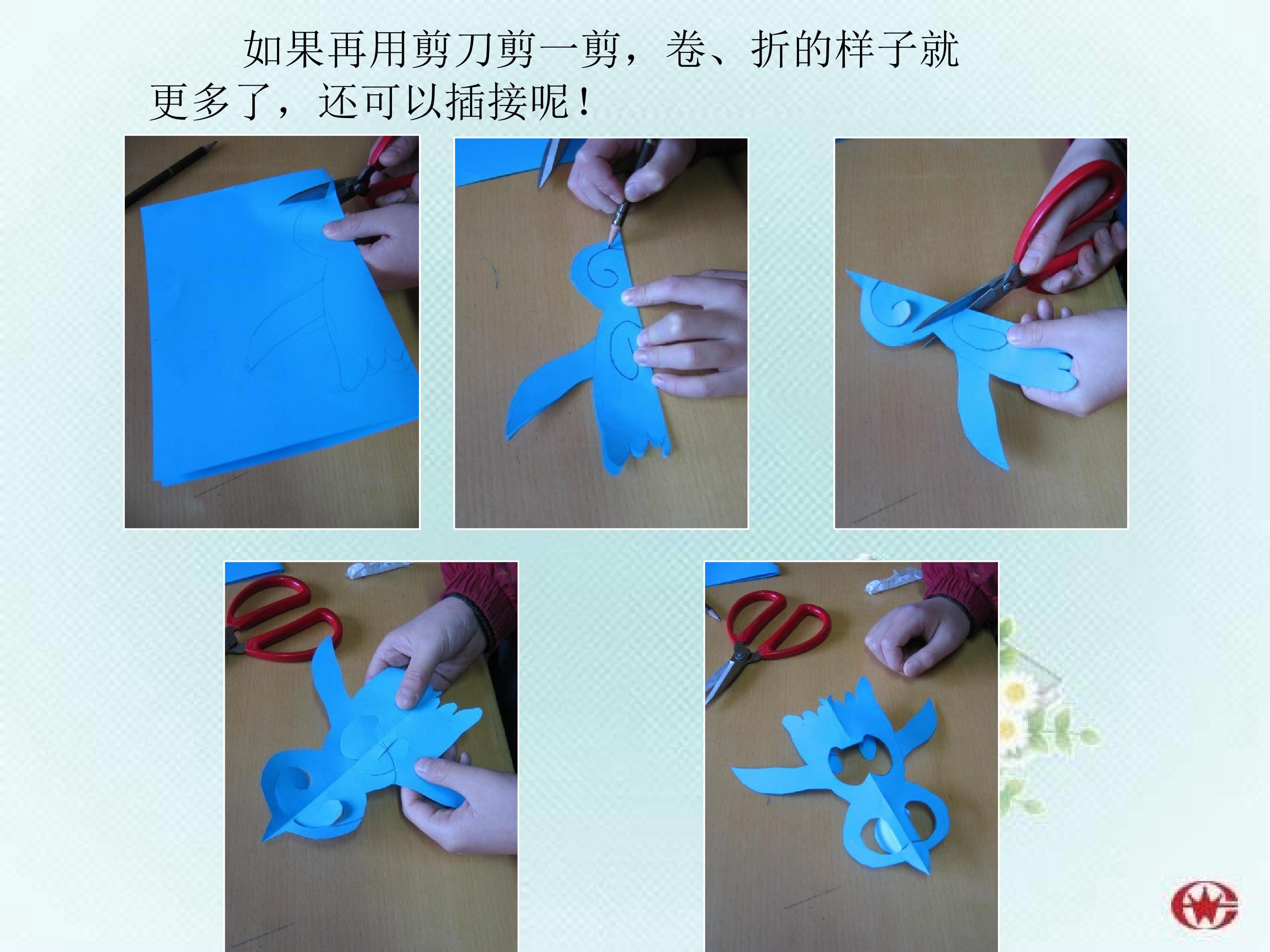 如果再用剪刀剪一剪，卷、折的样子就更多了，还可以插接呢！