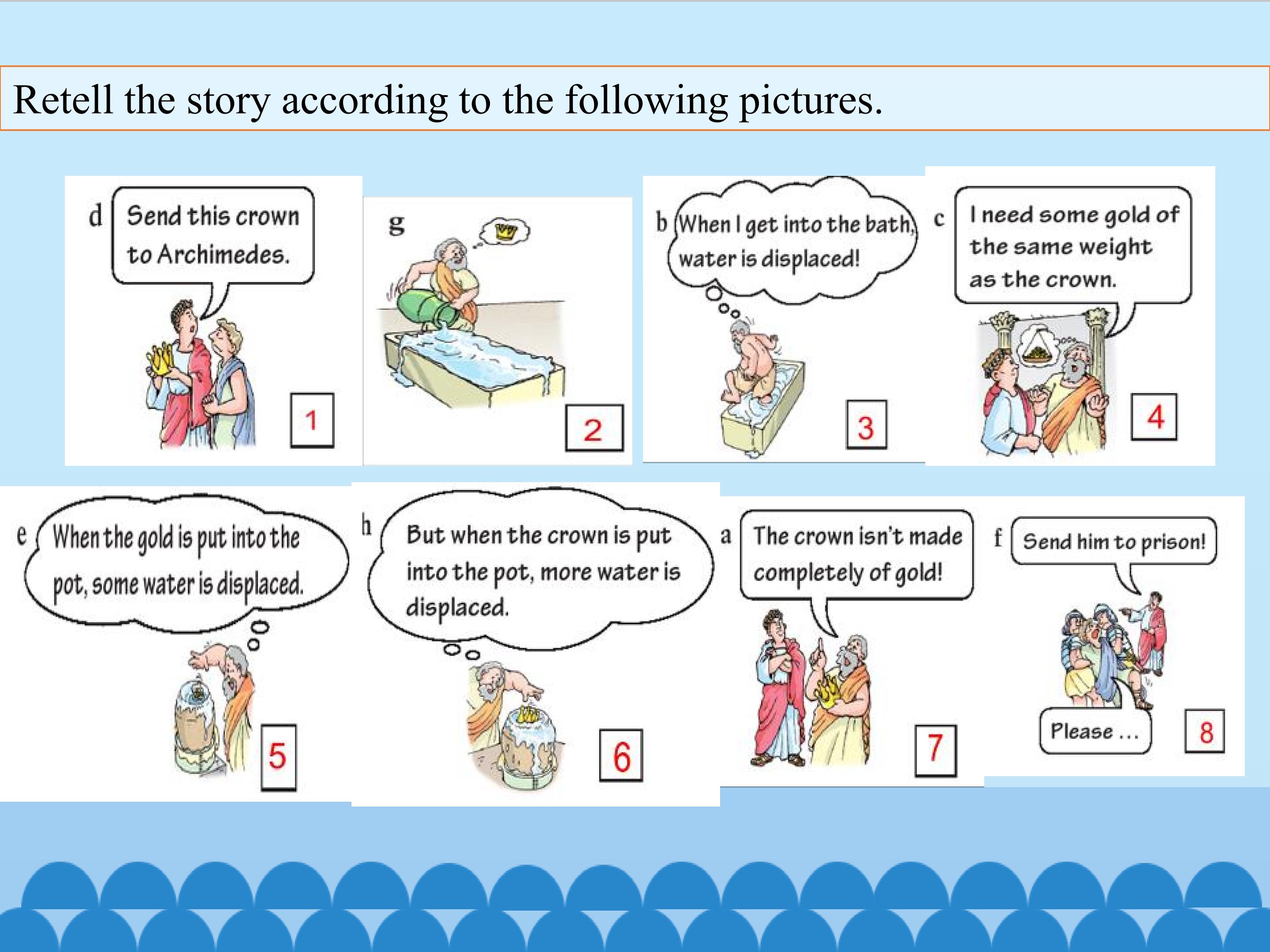 Retell the story according to the following pictures.

d Send this crown to Archimedes.

1

g

2

b When I get into the bath, water is displaced!

3

c I need some gold of the same weight as the crown.

4

e When the gold is put into the pot, some water is displaced.

5

h But when the crown is put into the pot, more water is displaced.

6

a The crown isn't made completely of gold!

7

f Send him to prison!

Please ...

8