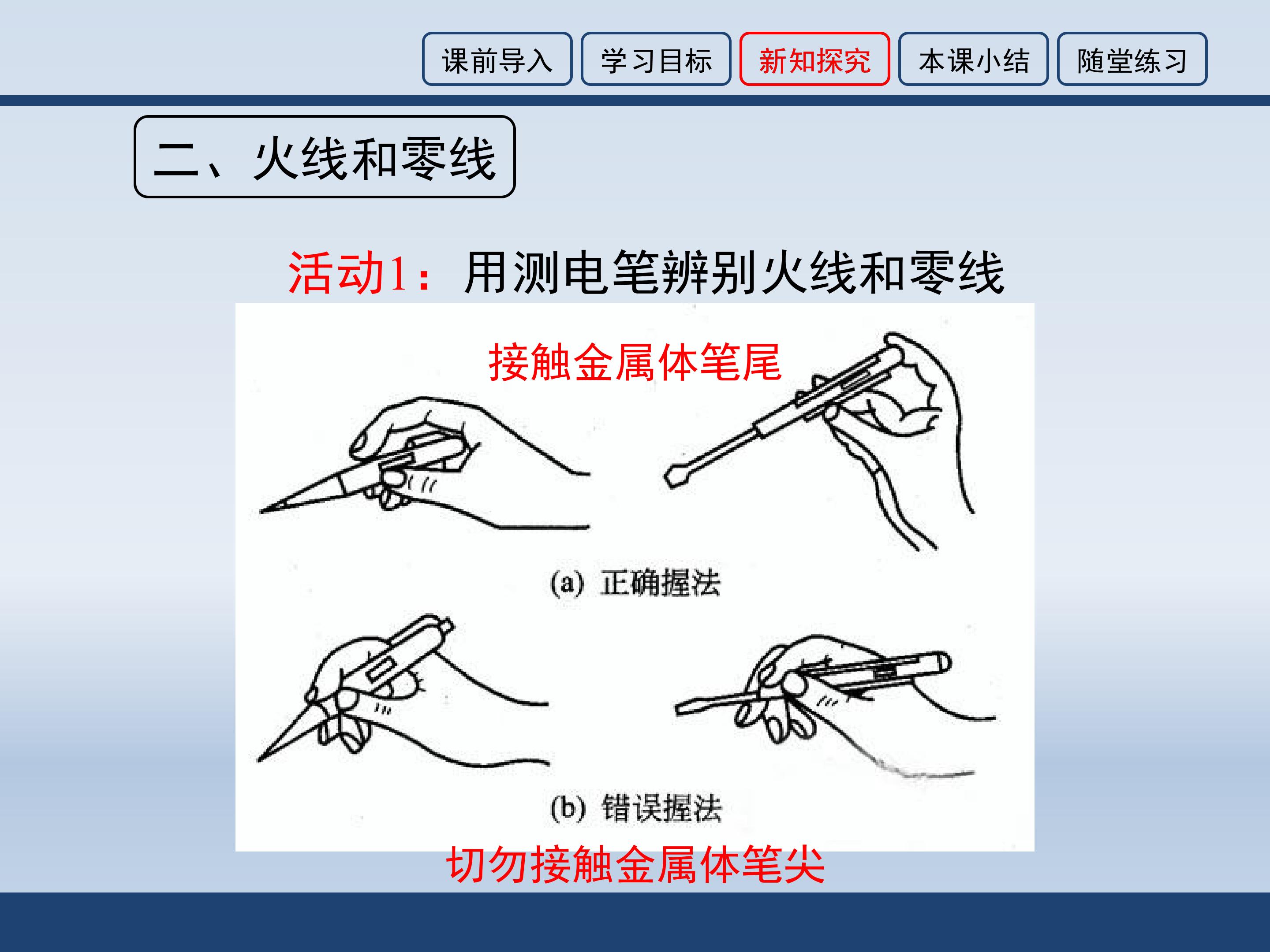 课前导入 学习目标 新知探究 本课小结 随堂练习

二、火线和零线

活动1：用测电笔辨别火线和零线

接触金属体笔尾

(a) 正确握法

(b) 错误握法

切勿接触金属体笔尖