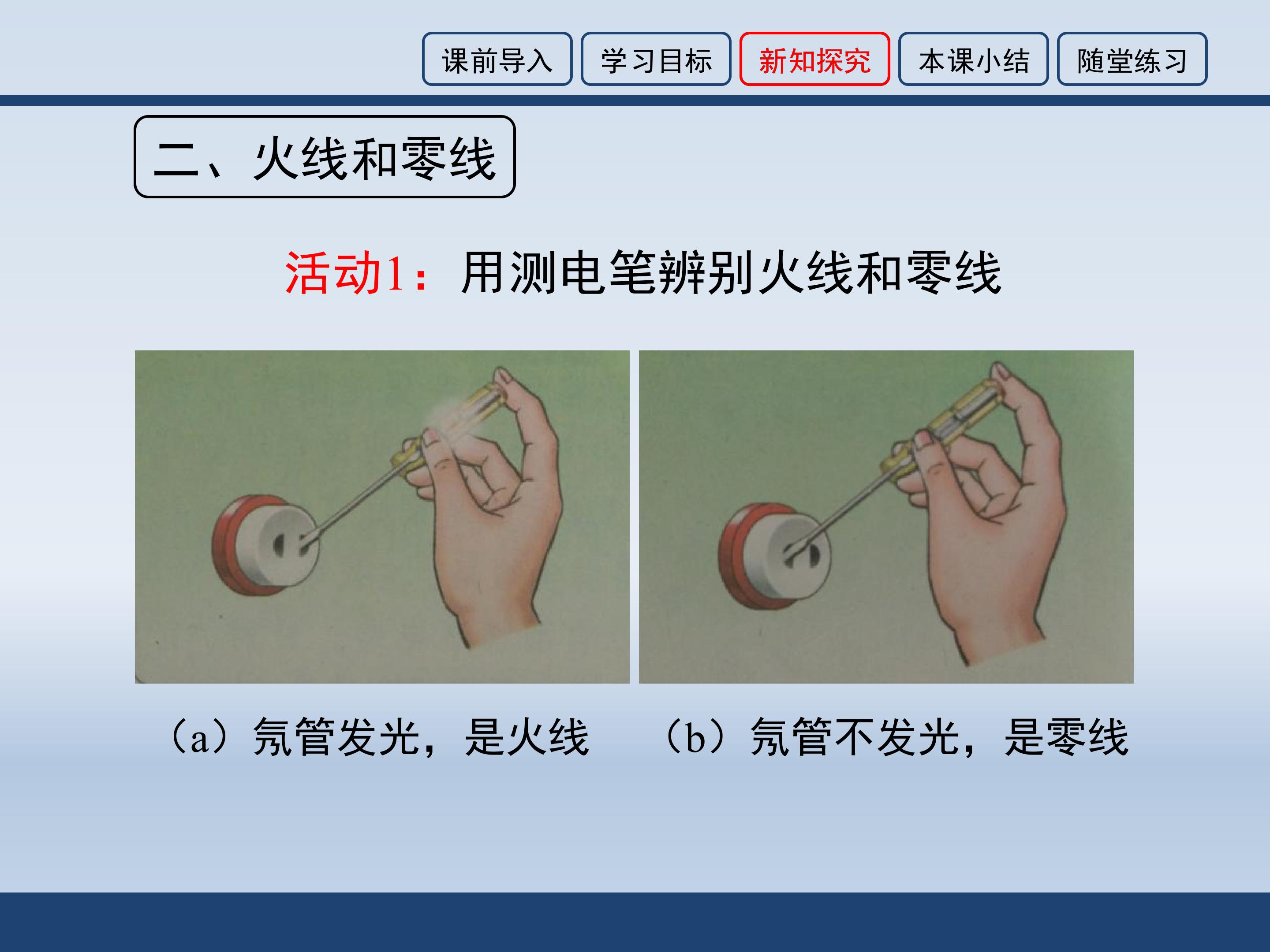 课前导入 学习目标 新知探究 本课小结 随堂练习

二、火线和零线

活动1：用测电笔辨别火线和零线

（a）氖管发光，是火线　（b）氖管不发光，是零线