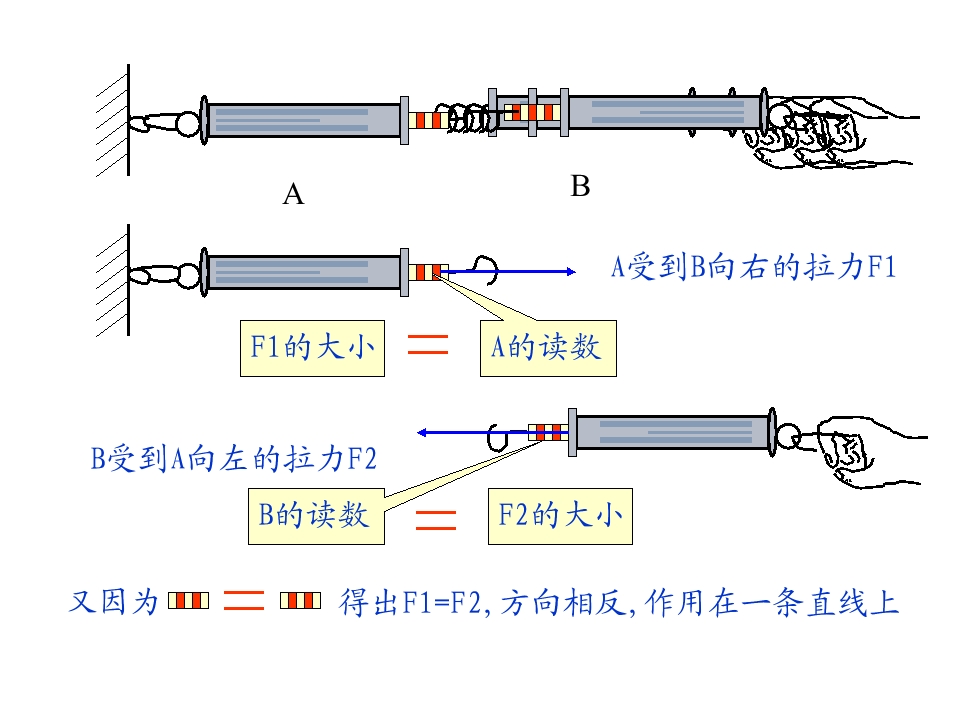 A

B

A受到B向右的拉力F1

F1的大小 = A的读数

B受到A向左的拉力F2

B的读数 = F2的大小

又因为 = 得出F1=F2,方向相反,作用在一条直线上