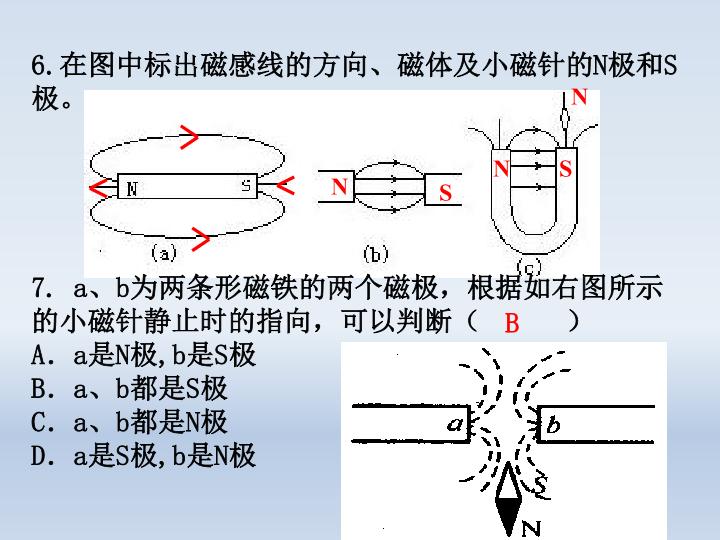 6.在图中标出磁感线的方向、磁体及小磁针的N极和S极。

N S

(a)

N S

(b)

N

N S

(c)

7. a、b为两条形磁铁的两个磁极，根据如右图所示的小磁针静止时的指向，可以判断（ B ）

A. a是N极,b是S极

B. a、b都是S极

C. a、b都是N极

D. a是S极,b是N极

a b

S

N