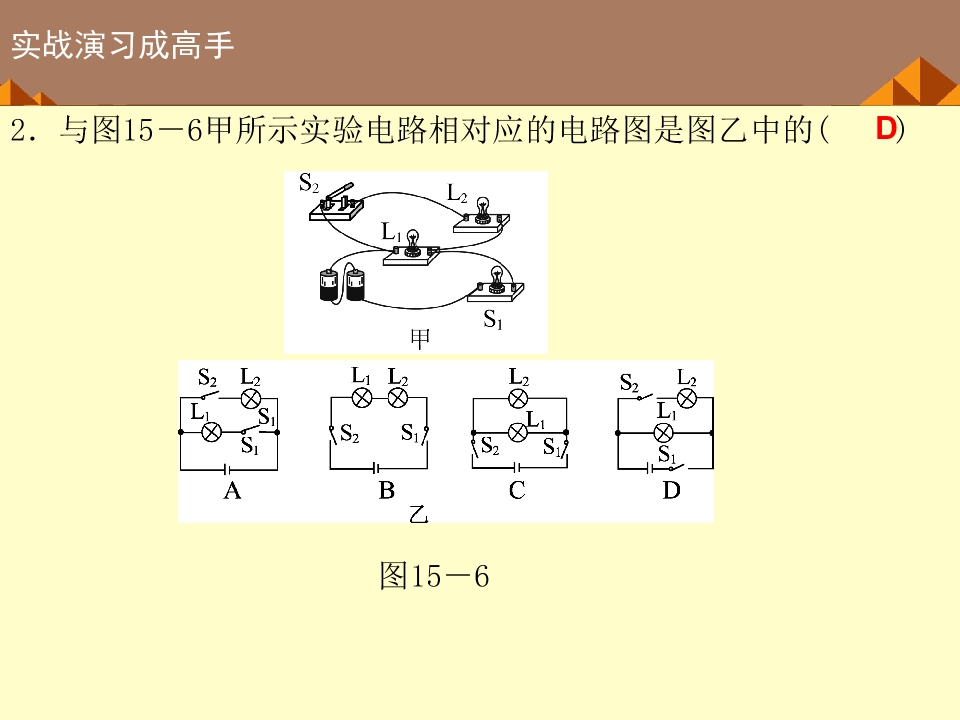 实战演习成高手

2．与图15－6甲所示实验电路相对应的电路图是图乙中的(　D)

$S_2$ $L_2$ $L_1$ $S_1$

甲

$S_2$ $L_2$ $L_1$ $S_1$ $S_1$

A

$L_1$ $L_2$ $S_2$ $S_1$

B

$L_2$ $L_1$ $S_2$ $S_1$

C

$S_2$ $L_2$ $L_1$ $S_1$

D

乙

图15－6