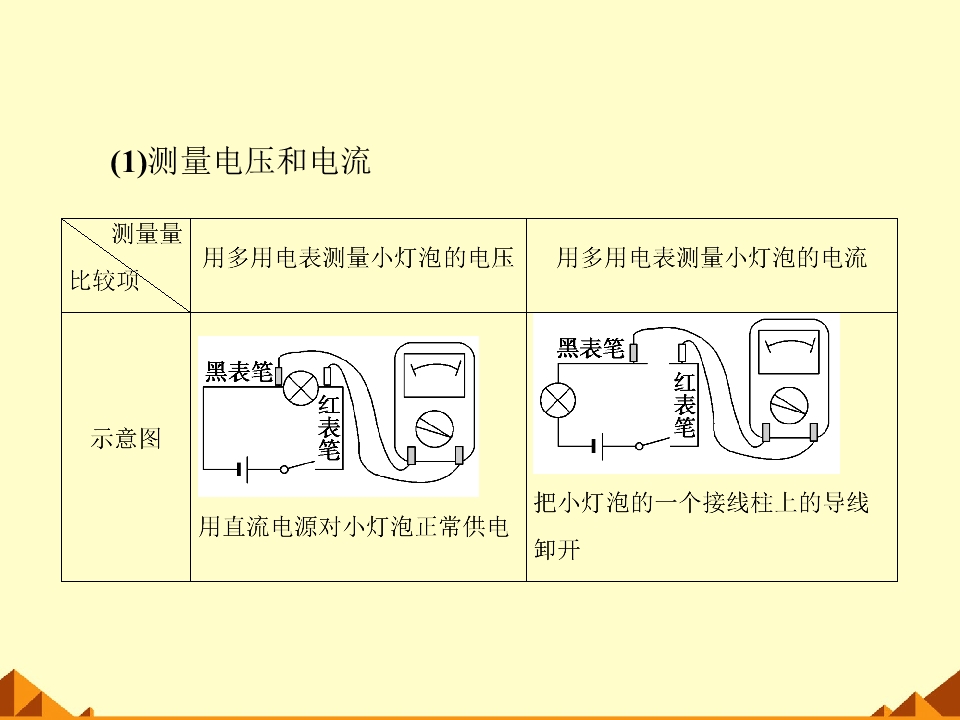 (1)测量电压和电流

| 测量量 比较项 | 用多用电表测量小灯泡的电压 | 用多用电表测量小灯泡的电流 |
|---|---|---|
| 示意图 | 黑表笔 红表笔 用直流电源对小灯泡正常供电 | 黑表笔 红表笔 把小灯泡的一个接线柱上的导线卸开 |