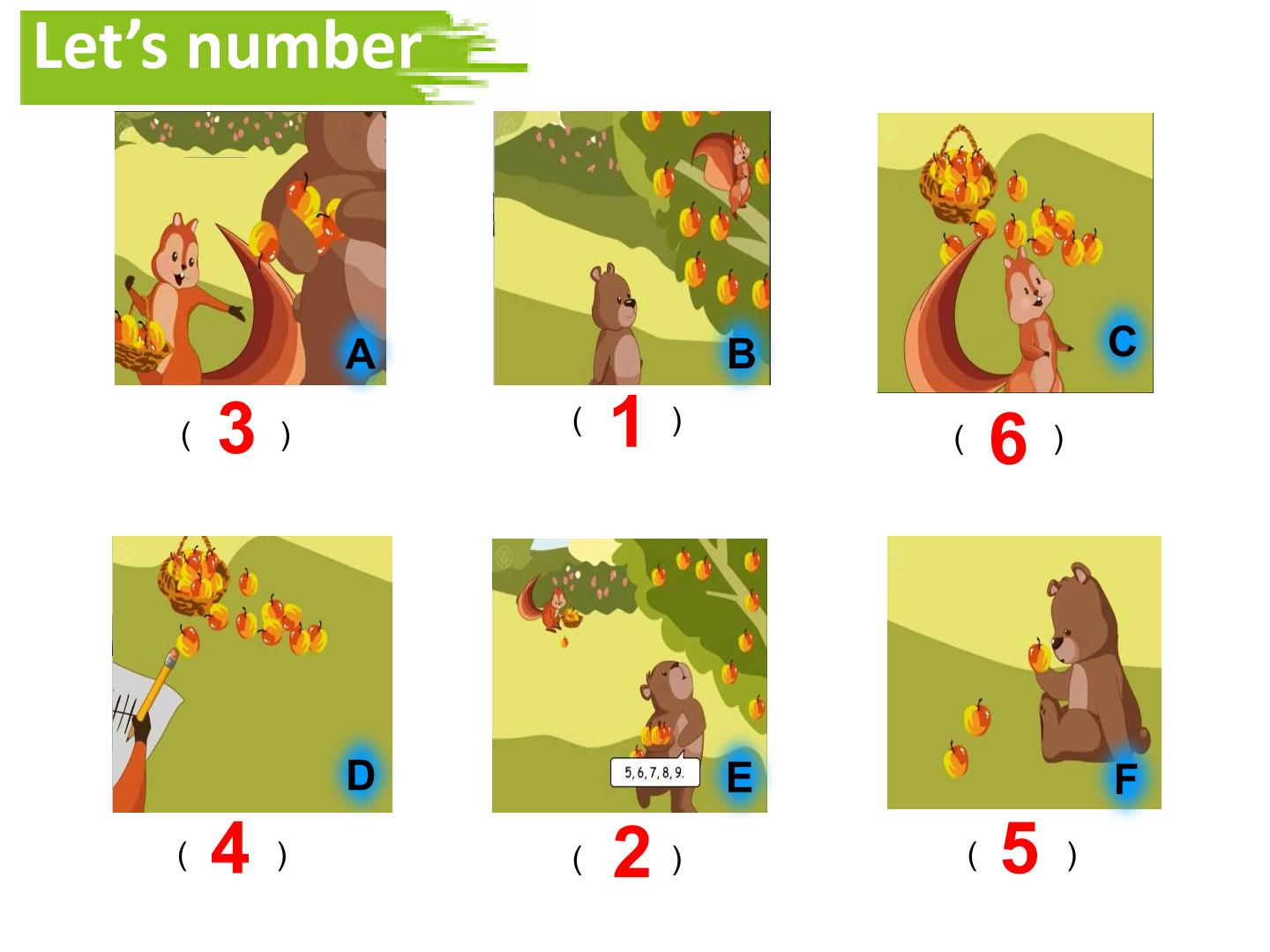 Let's number

A
( 3 )

B
( 1 )

C
( 6 )

D
( 4 )

5, 6, 7, 8, 9.
E
( 2 )

F
( 5 )