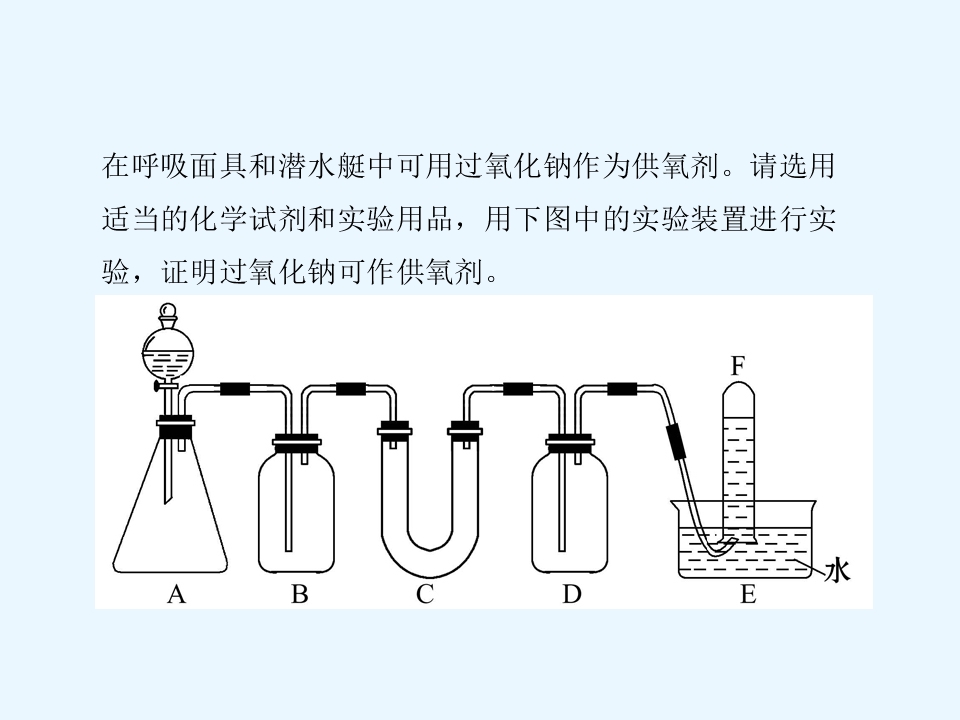 在呼吸面具和潜水艇中可用过氧化钠作为供氧剂。请选用适当的化学试剂和实验用品，用下图中的实验装置进行实验，证明过氧化钠可作供氧剂。

F

水

A B C D E