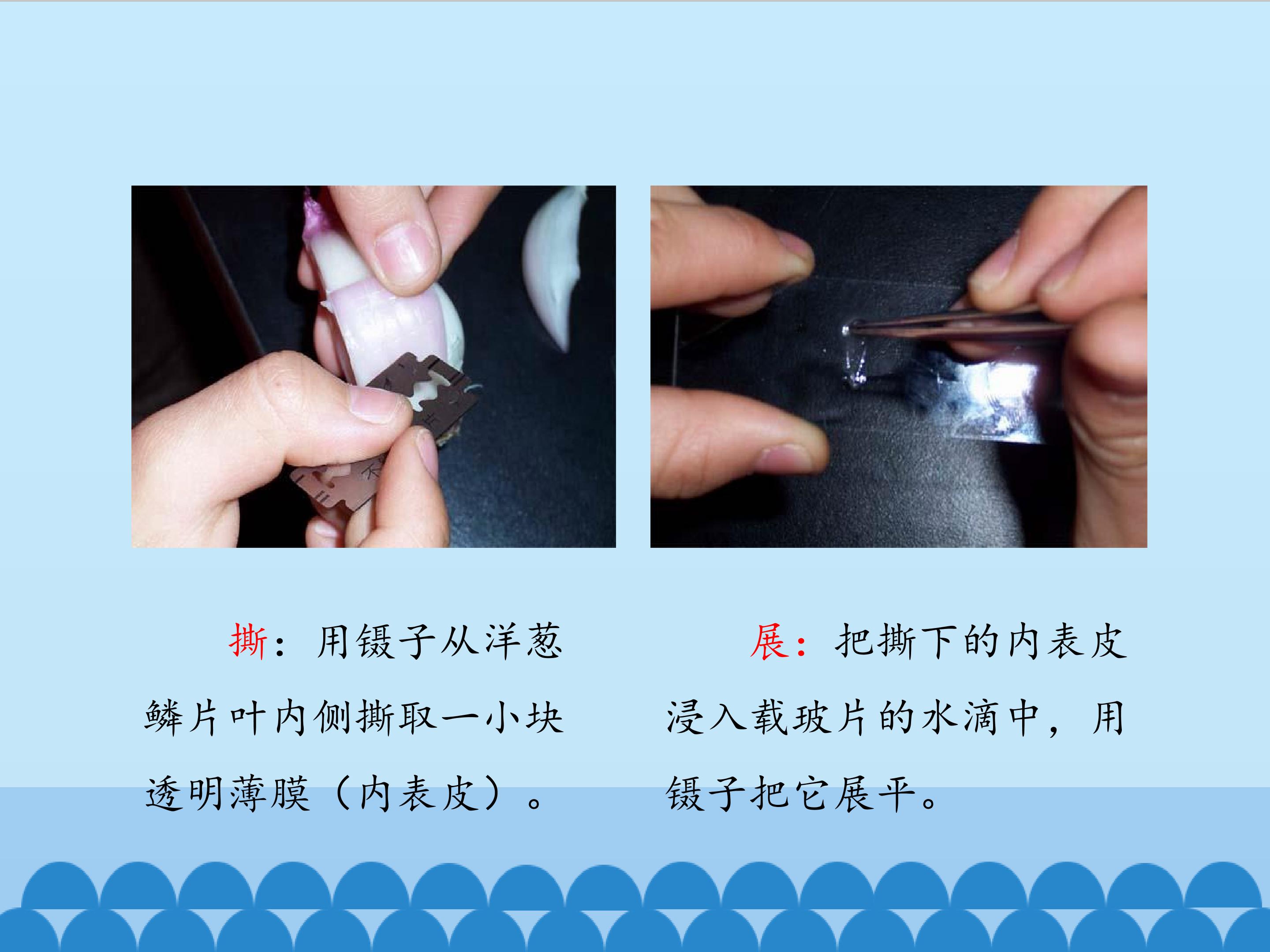 撕：用镊子从洋葱鳞片叶内侧撕取一小块透明薄膜（内表皮）。

展：把撕下的内表皮浸入载玻片的水滴中，用镊子把它展平。