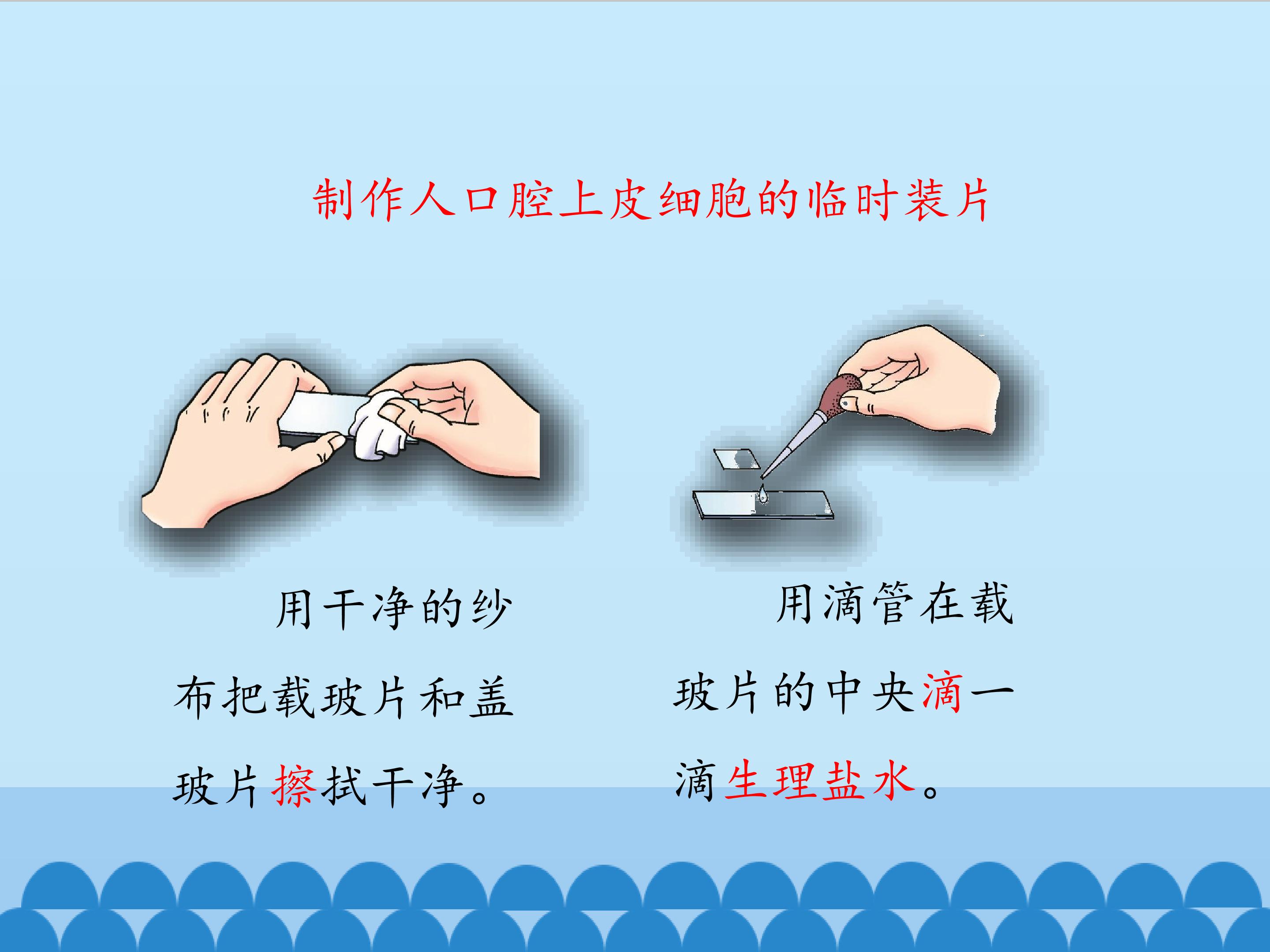 制作人口腔上皮细胞的临时装片

用干净的纱布把载玻片和盖玻片擦拭干净。

用滴管在载玻片的中央滴一滴生理盐水。