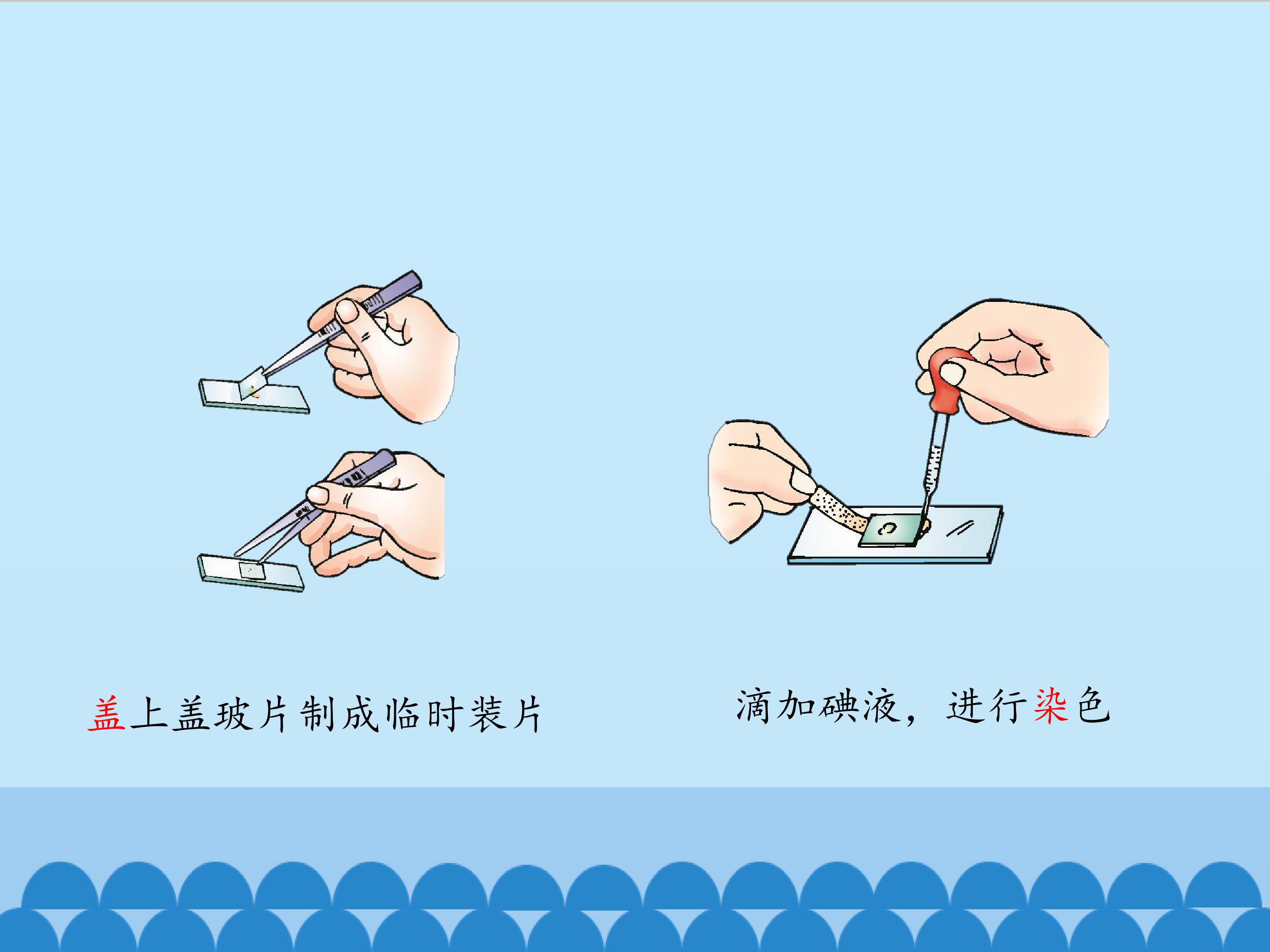 盖上盖玻片制成临时装片

滴加碘液，进行染色