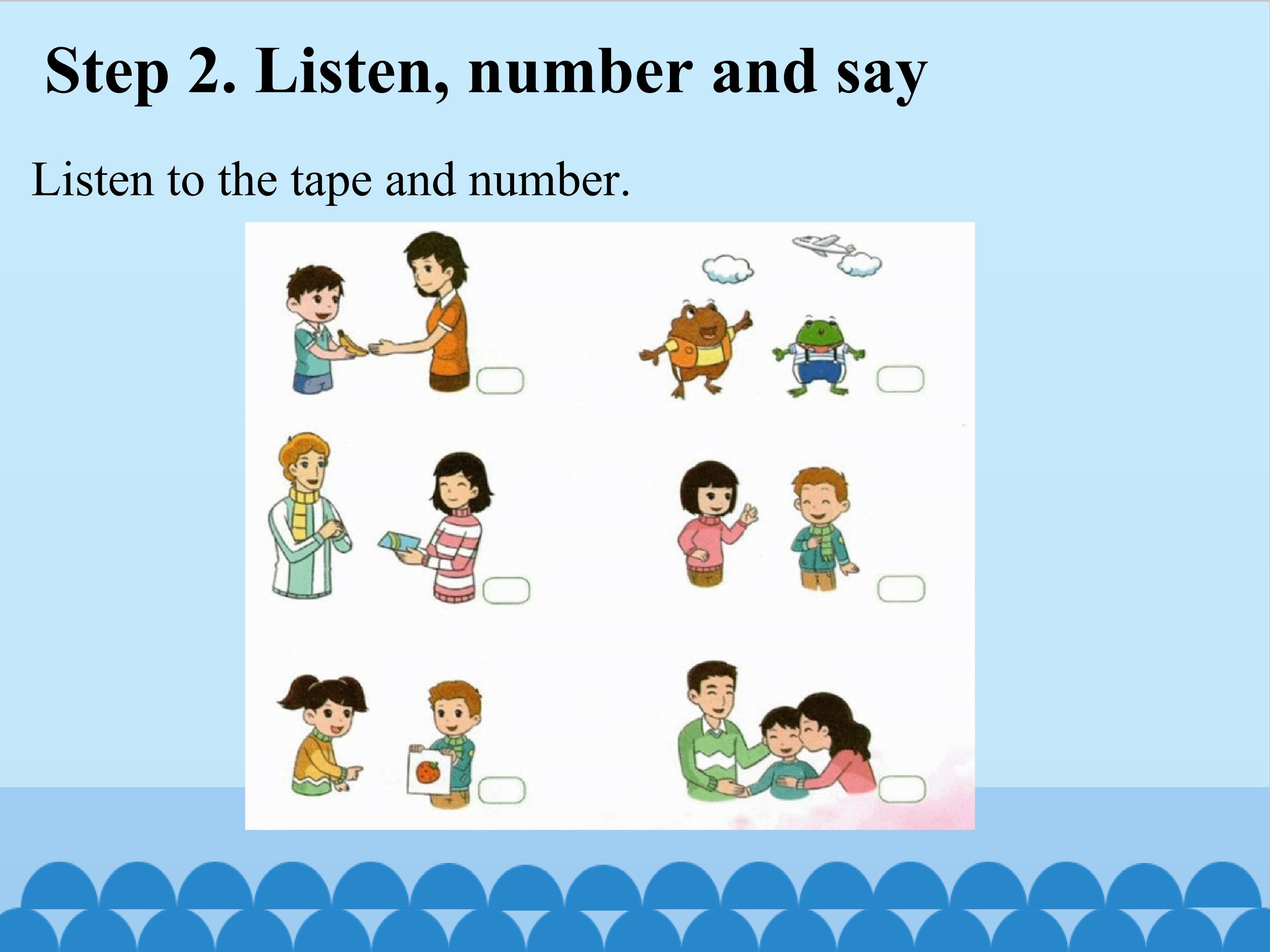 Step 2. Listen, number and say

Listen to the tape and number.