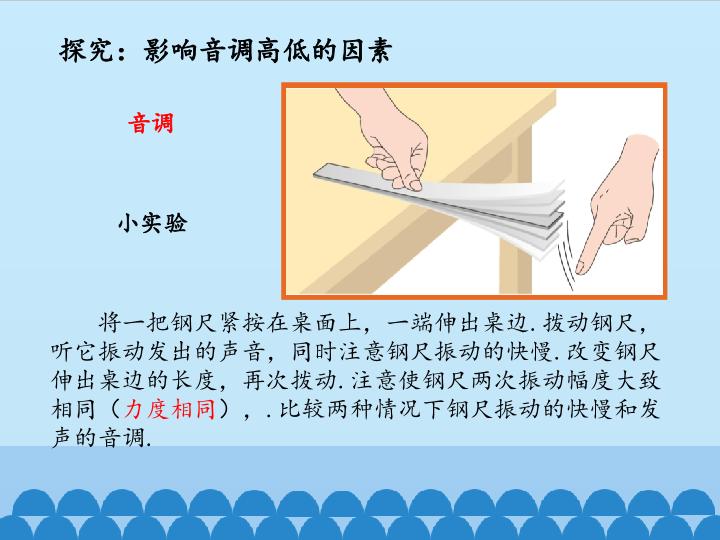 探究：影响音调高低的因素

音调

小实验

将一把钢尺紧按在桌面上，一端伸出桌边. 拨动钢尺，听它振动发出的声音，同时注意钢尺振动的快慢. 改变钢尺伸出桌边的长度，再次拨动. 注意使钢尺两次振动幅度大致相同（力度相同），. 比较两种情况下钢尺振动的快慢和发声的音调.