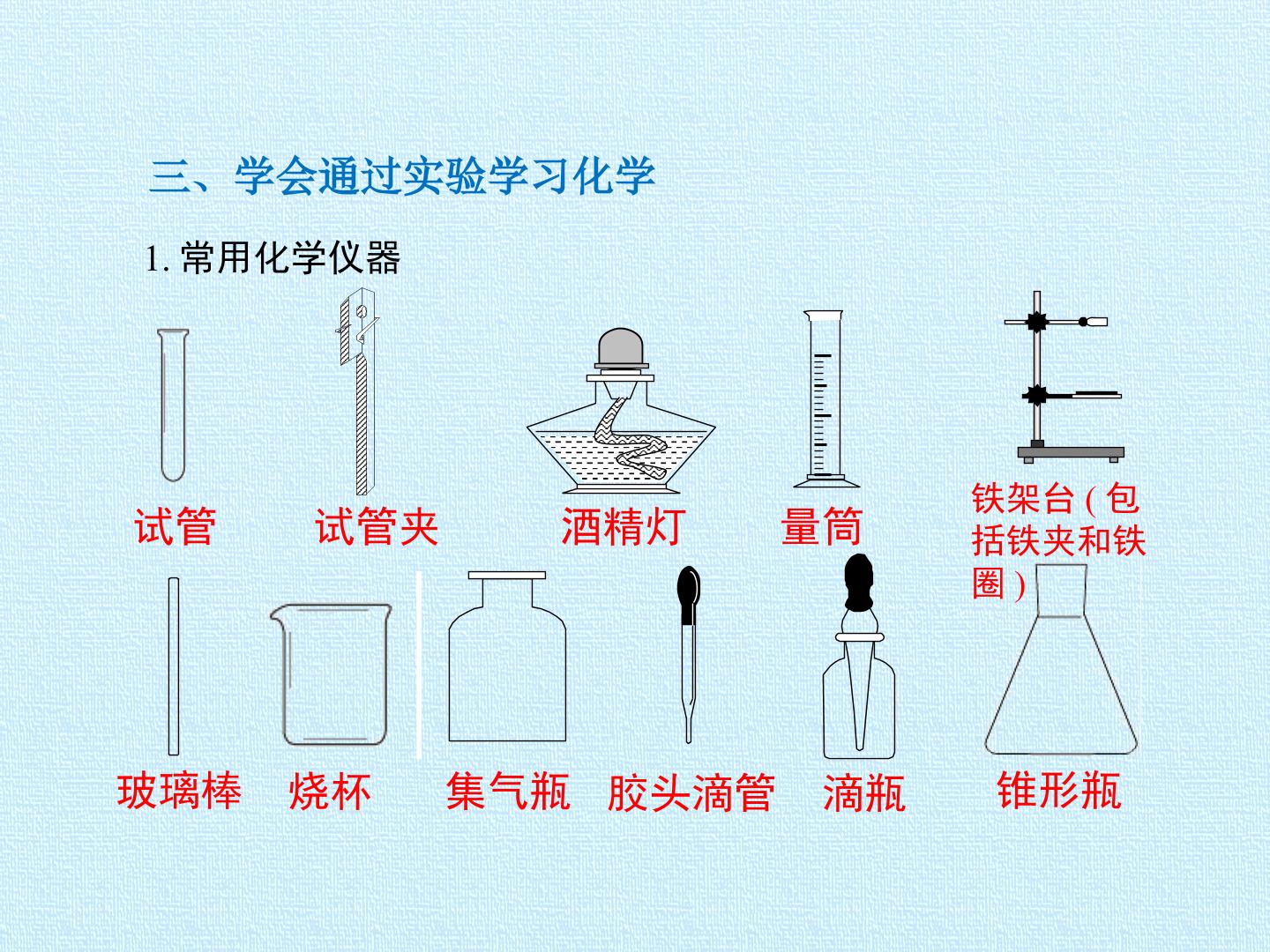 三、学会通过实验学习化学

1. 常用化学仪器

试管

试管夹

酒精灯

量筒

铁架台 ( 包括铁夹和铁圈 )

玻璃棒

烧杯

集气瓶

胶头滴管

滴瓶

锥形瓶