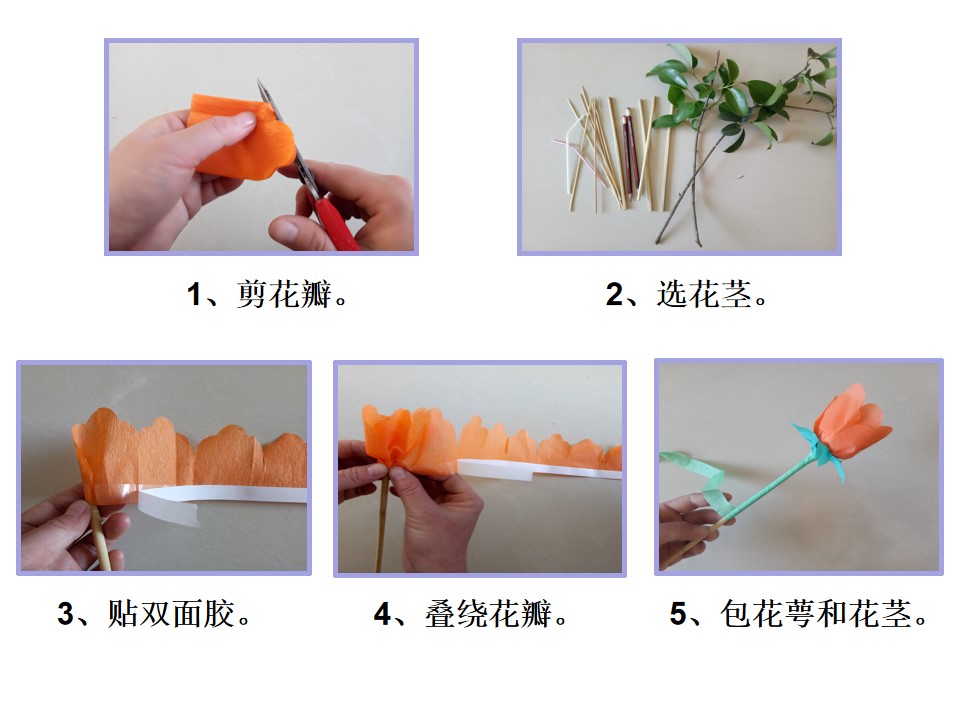 1、剪花瓣。

2、选花茎。

3、贴双面胶。

4、叠绕花瓣。

5、包花萼和花茎。