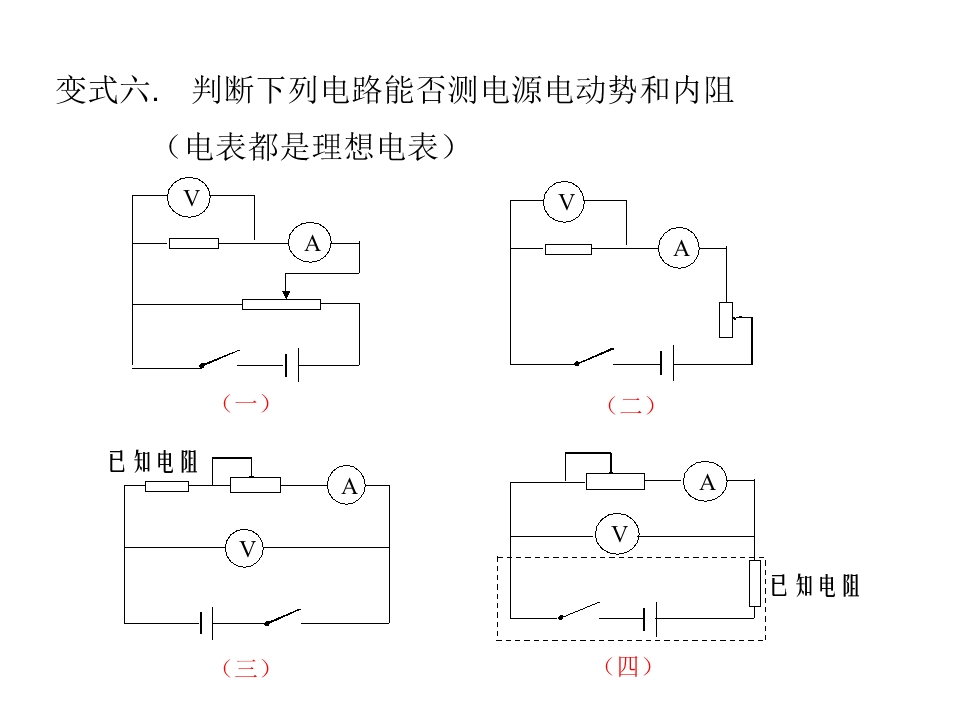 变式六. 判断下列电路能否测电源电动势和内阻

（电表都是理想电表）

V

A

（一）

V

A

（二）

已知电阻

A

V

（三）

A

V

已知电阻

（四）