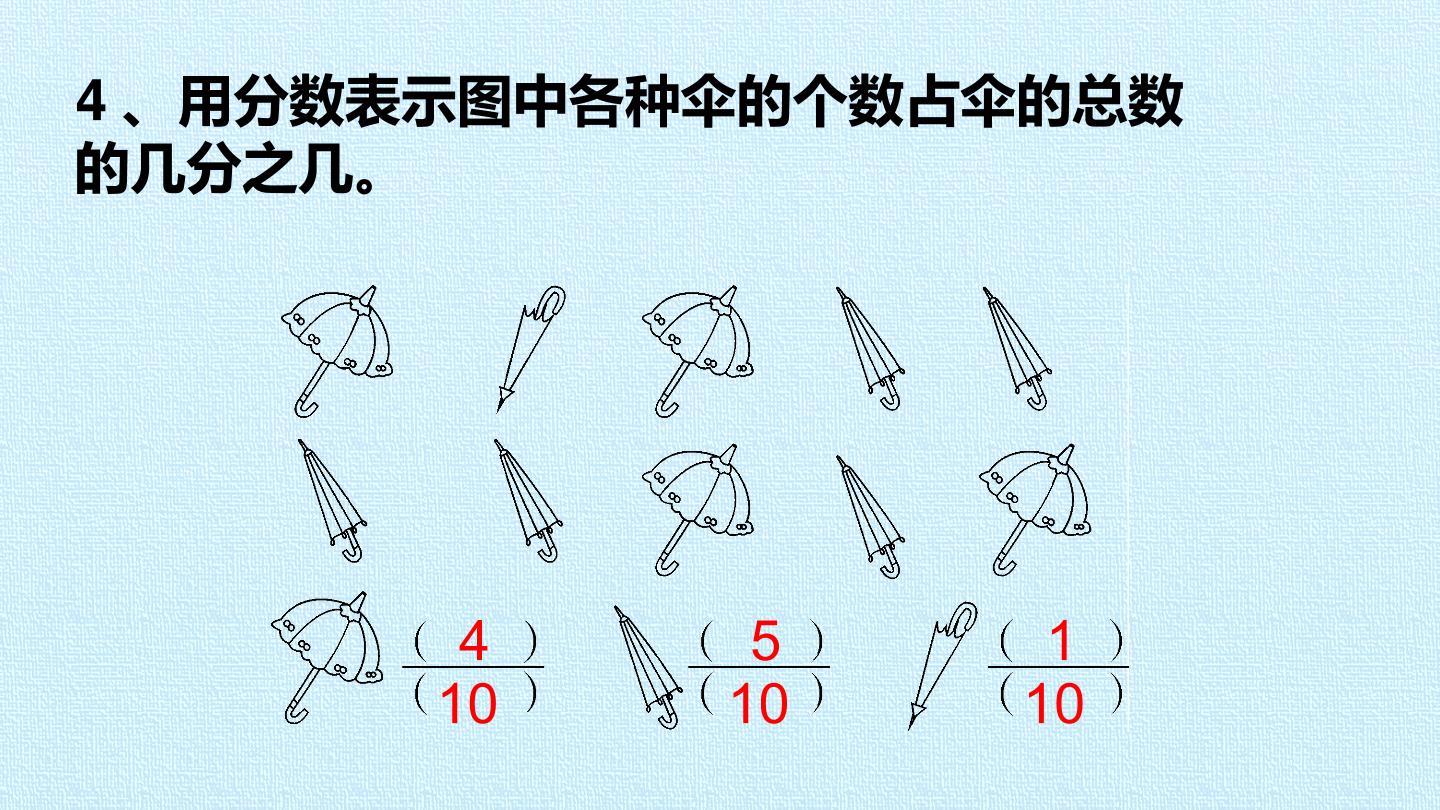 4、用分数表示图中各种伞的个数占伞的总数的几分之几。

$\frac{(4)}{(10)}$ $\frac{(5)}{(10)}$ $\frac{(1)}{(10)}$