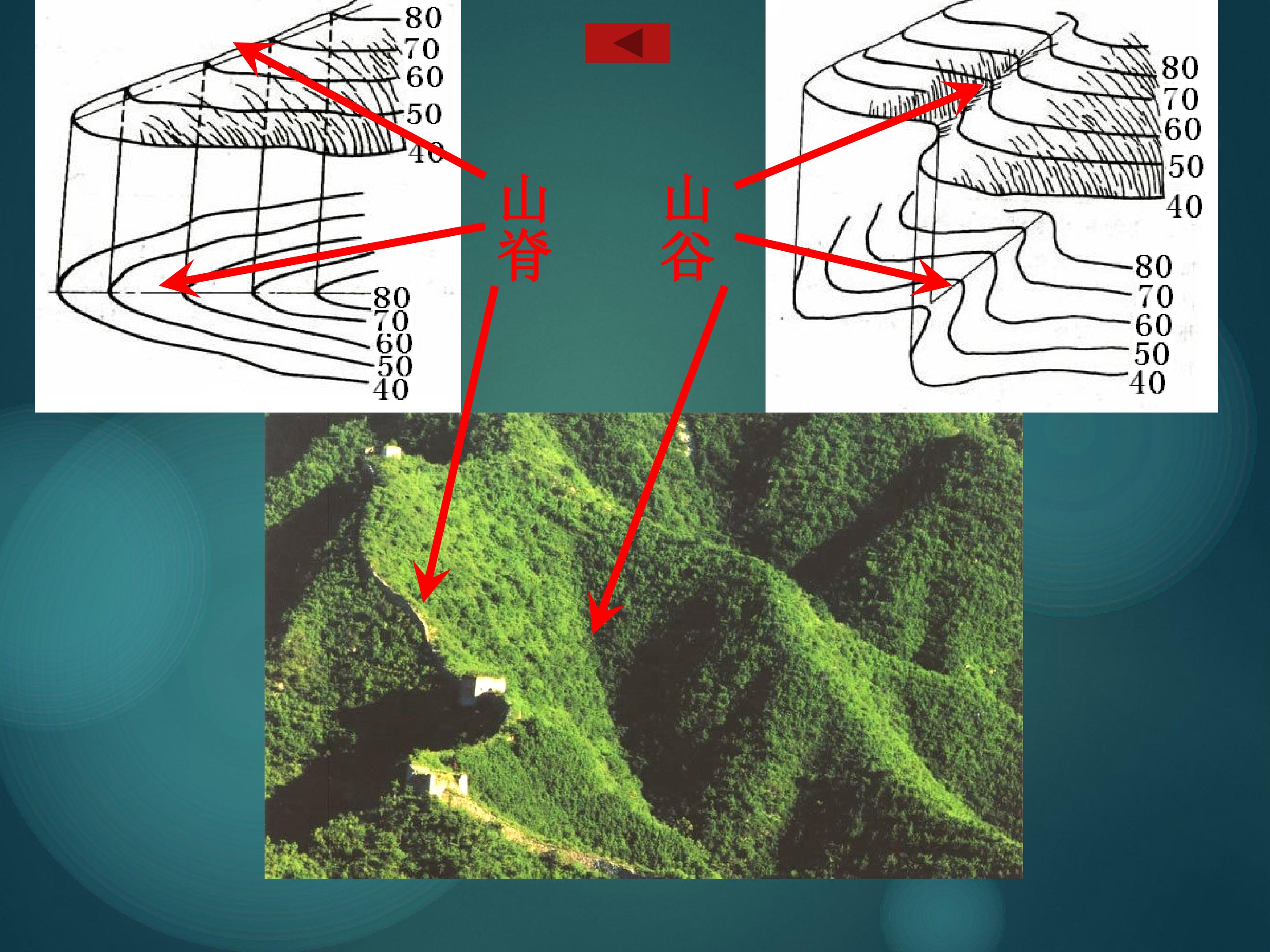 80
70
60
50
40

80
70
60
50
40

山脊

山谷

80
70
60
50
40

80
70
60
50
40